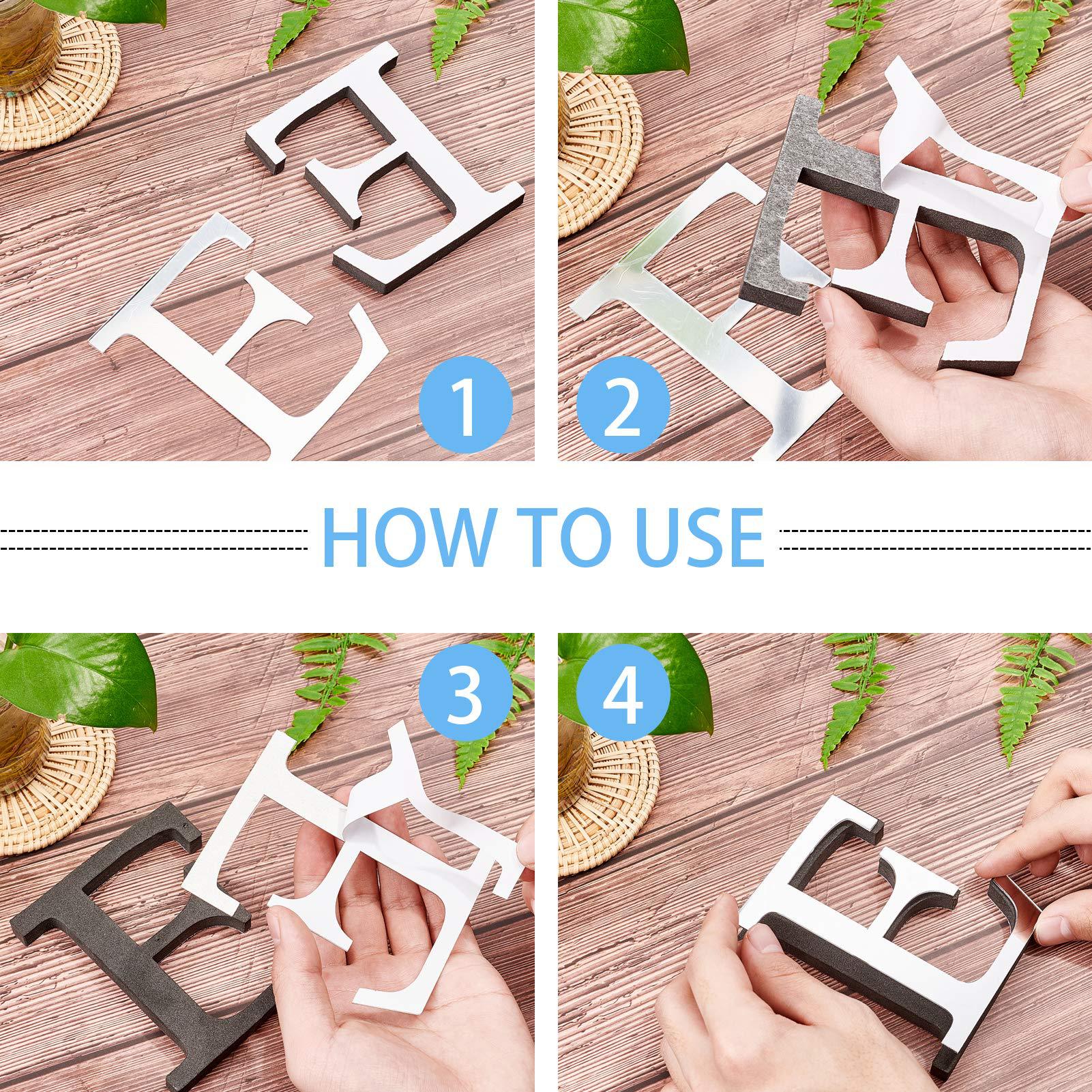 1

2

HOW TO USE

3

4