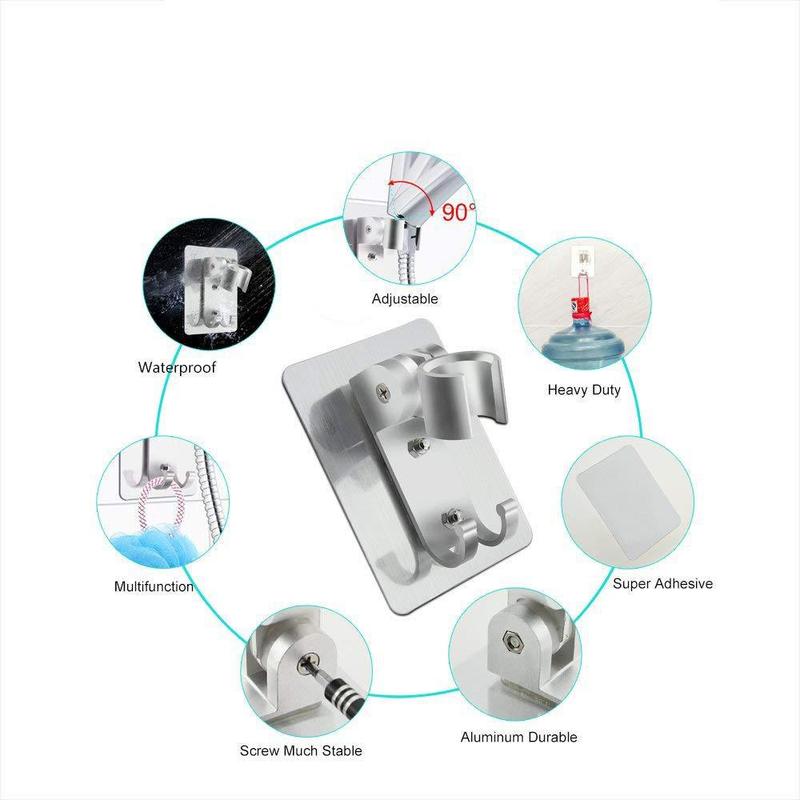 90°
Adjustable
Waterproof
Heavy Duty
Multifunction
Super Adhesive
Screw Much Stable
Aluminum Durable