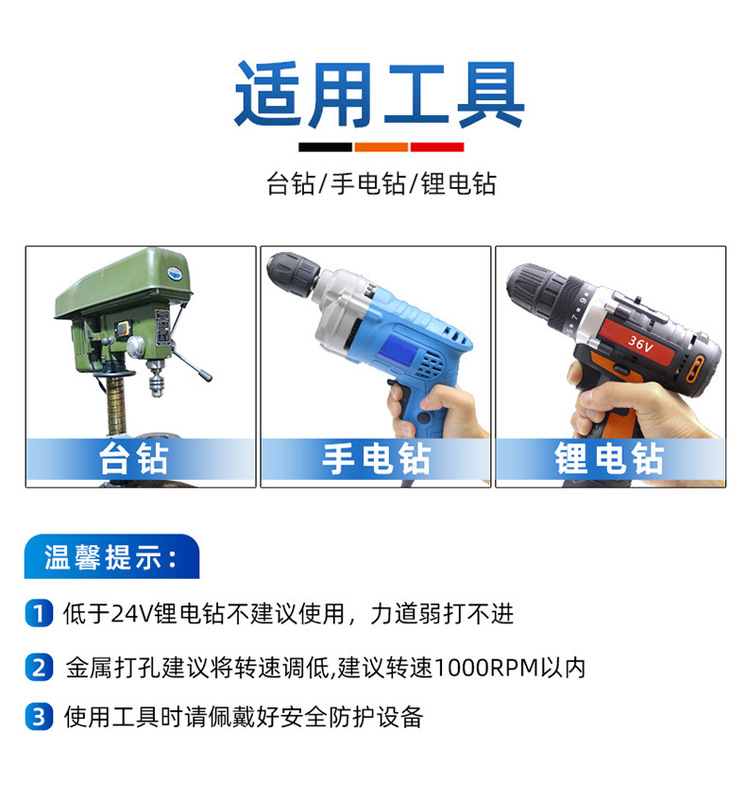 适用工具

台钻/手电钻/锂电钻

台钻

手电钻

36V

锂电钻

温馨提示：

1 低于24V锂电钻不建议使用，力道弱打不进

2 金属打孔建议将转速调低,建议转速1000RPM以内

3 使用工具时请佩戴好安全防护设备