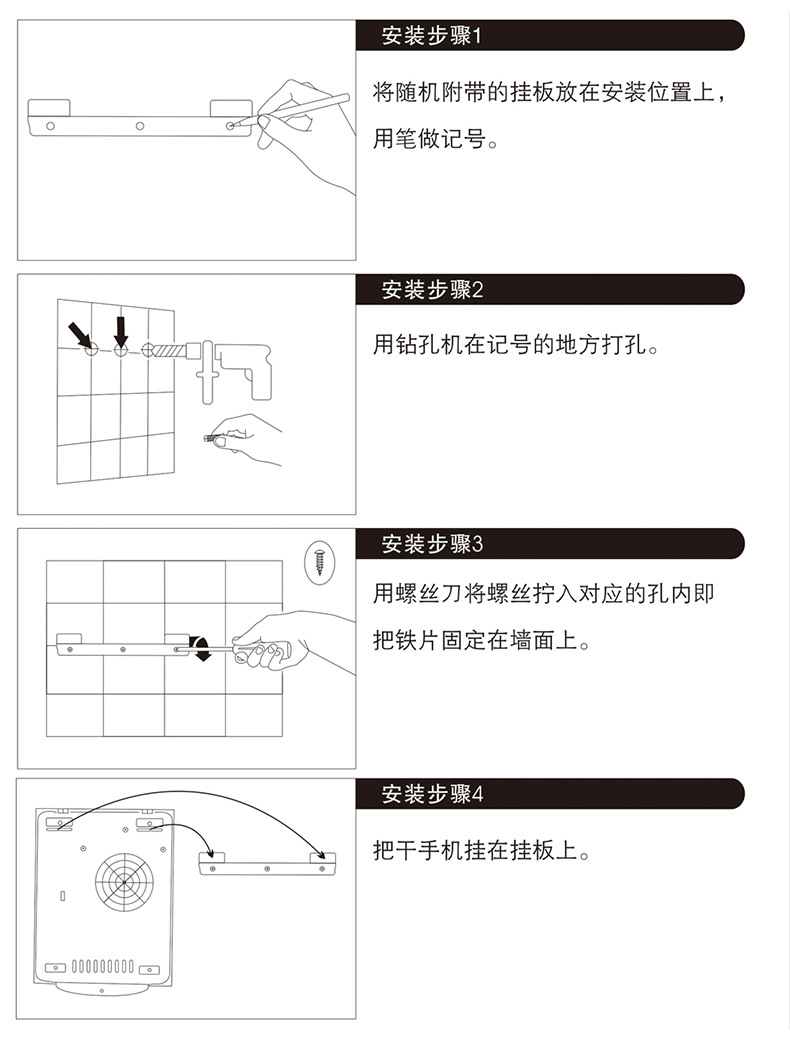 安装步骤1

将随机附带的挂板放在安装位置上，用笔做记号。

安装步骤2

用钻孔机在记号的地方打孔。

安装步骤3

用螺丝刀将螺丝拧入对应的孔内即把铁片固定在墙面上。

安装步骤4

把干手机挂在挂板上。