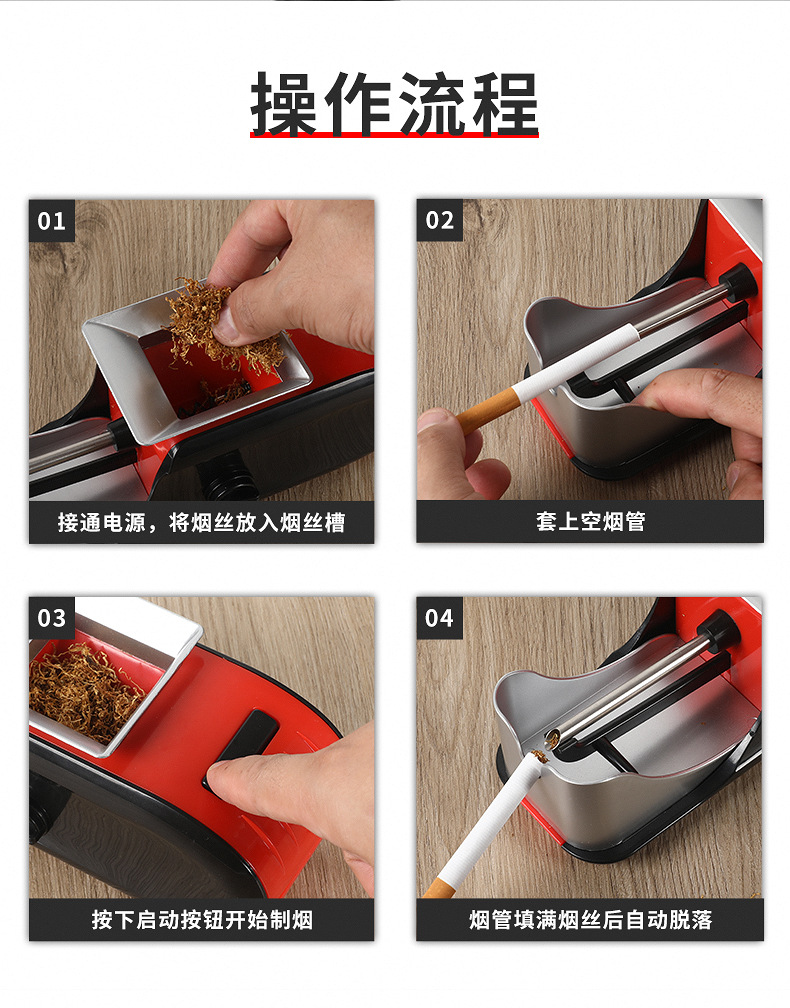 操作流程

01
接通电源，将烟丝放入烟丝槽

02
套上空烟管

03
按下启动按钮开始制烟

04
烟管填满烟丝后自动脱落