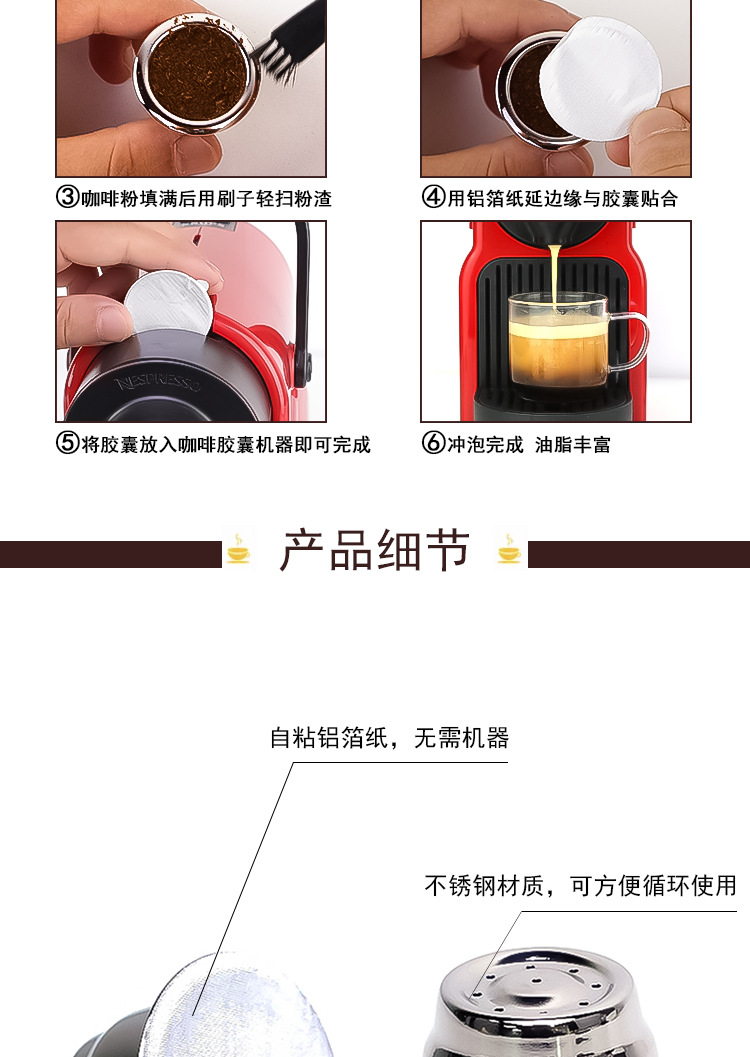 ③咖啡粉填满后用刷子轻扫粉渣

④用铝箔纸延边缘与胶囊贴合

NESPRESSO

⑤将胶囊放入咖啡胶囊机器即可完成

⑥冲泡完成 油脂丰富

产品细节

自粘铝箔纸，无需机器

不锈钢材质，可方便循环使用