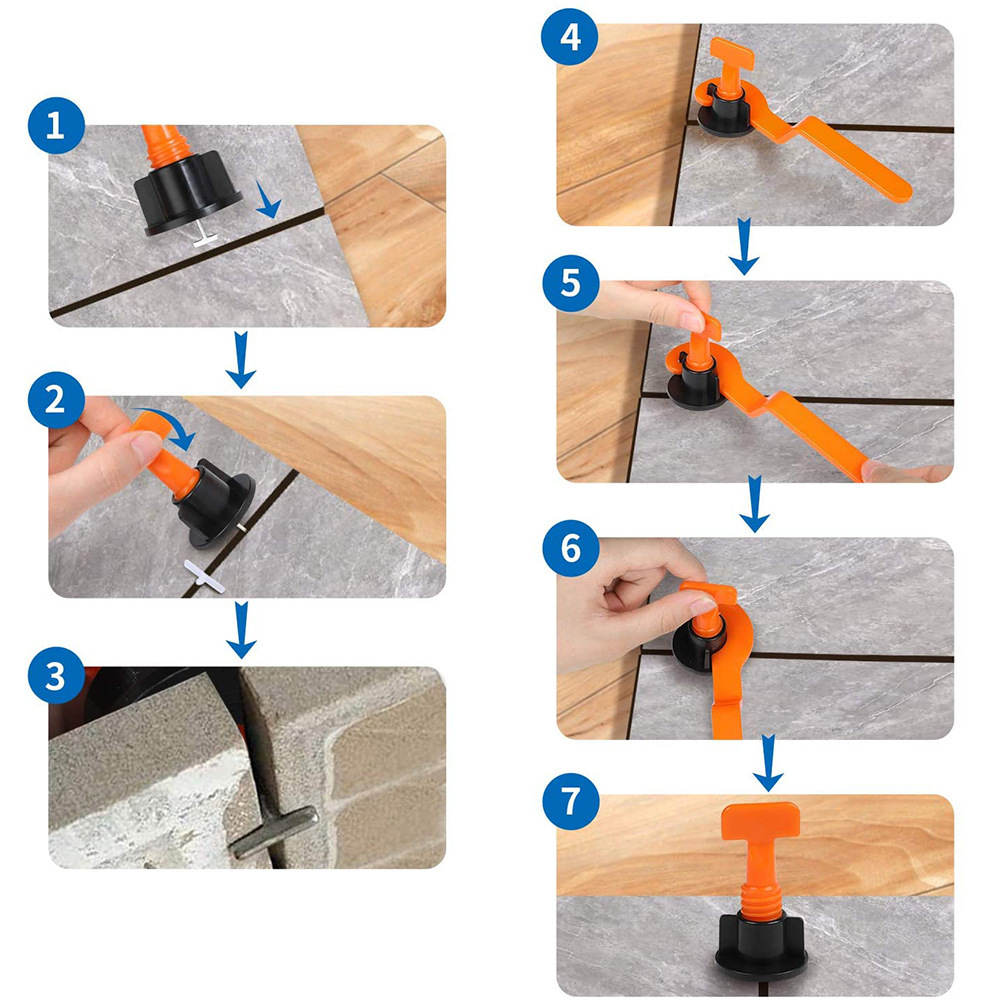 1

2

3

4

5

6

7