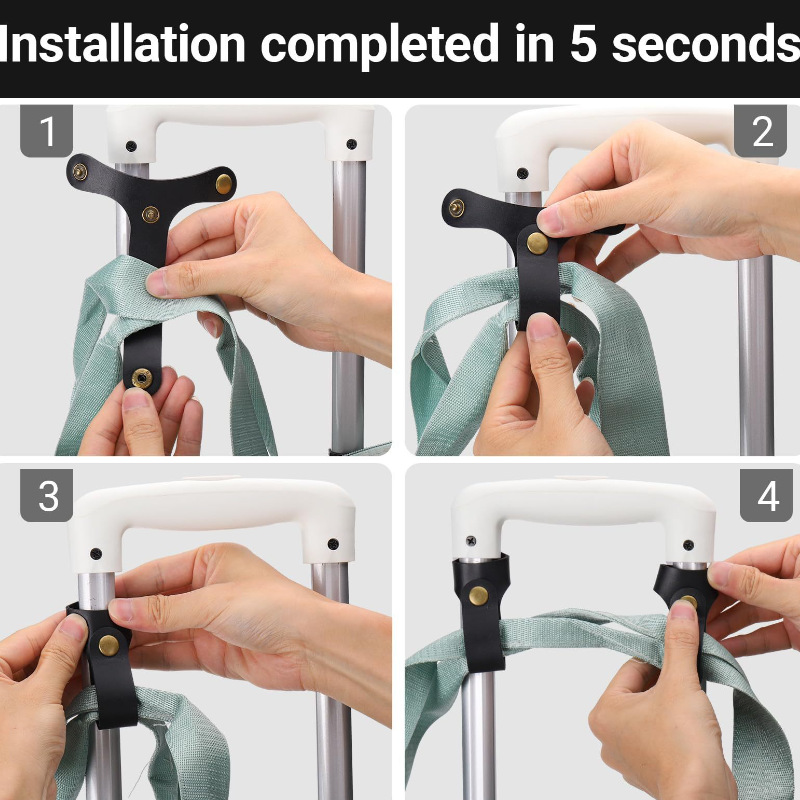 Installation completed in 5 seconds

1

2

3

4