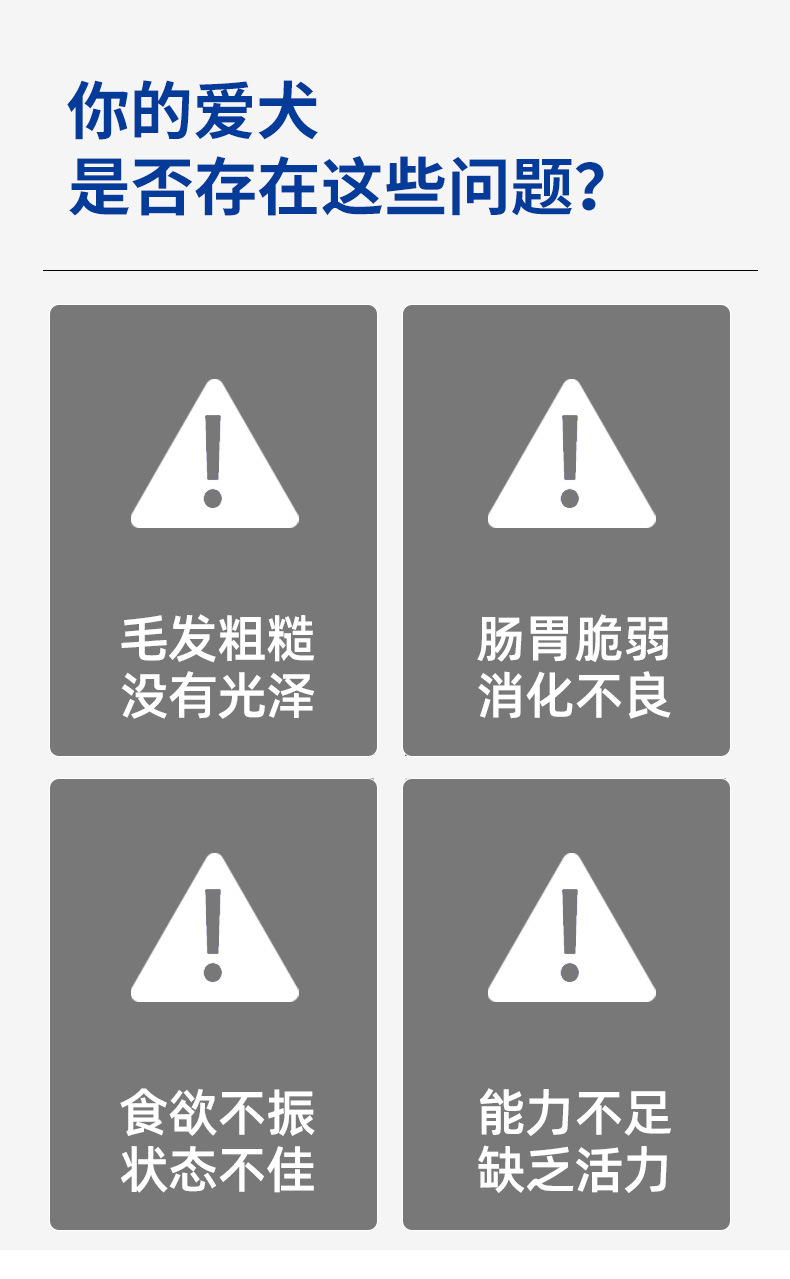 你的爱犬
是否存在这些问题?

毛发粗糙
没有光泽

肠胃脆弱
消化不良

食欲不振
状态不佳

能力不足
缺乏活力