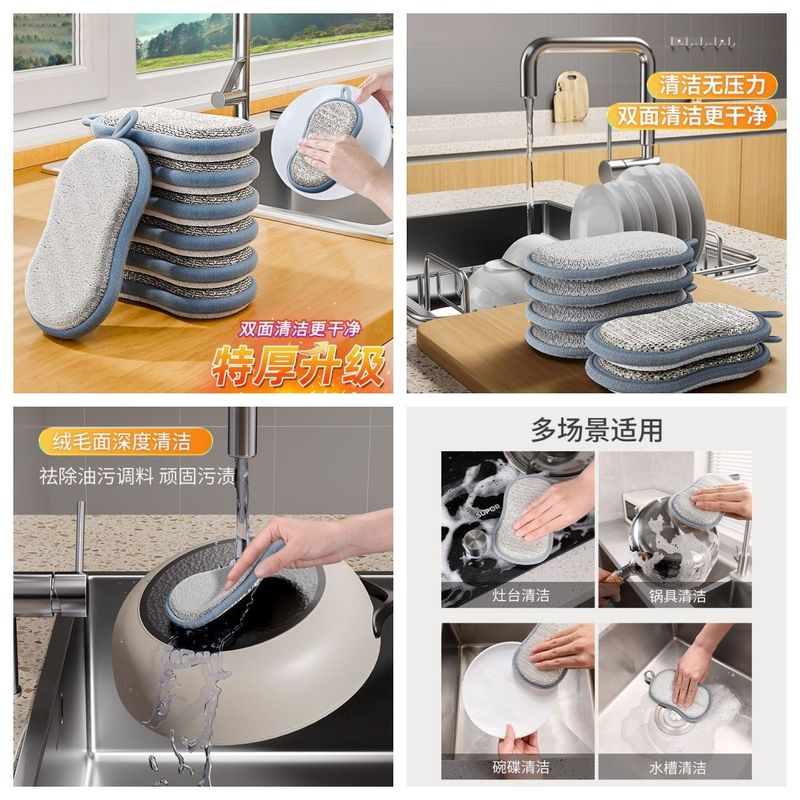 双面清洁更干净
特厚升级

清洁无压力
双面清洁更干净

绒毛面深度清洁
祛除油污调料 顽固污渍

多场景适用
SUPOR
灶台清洁
锅具清洁
碗碟清洁
水槽清洁