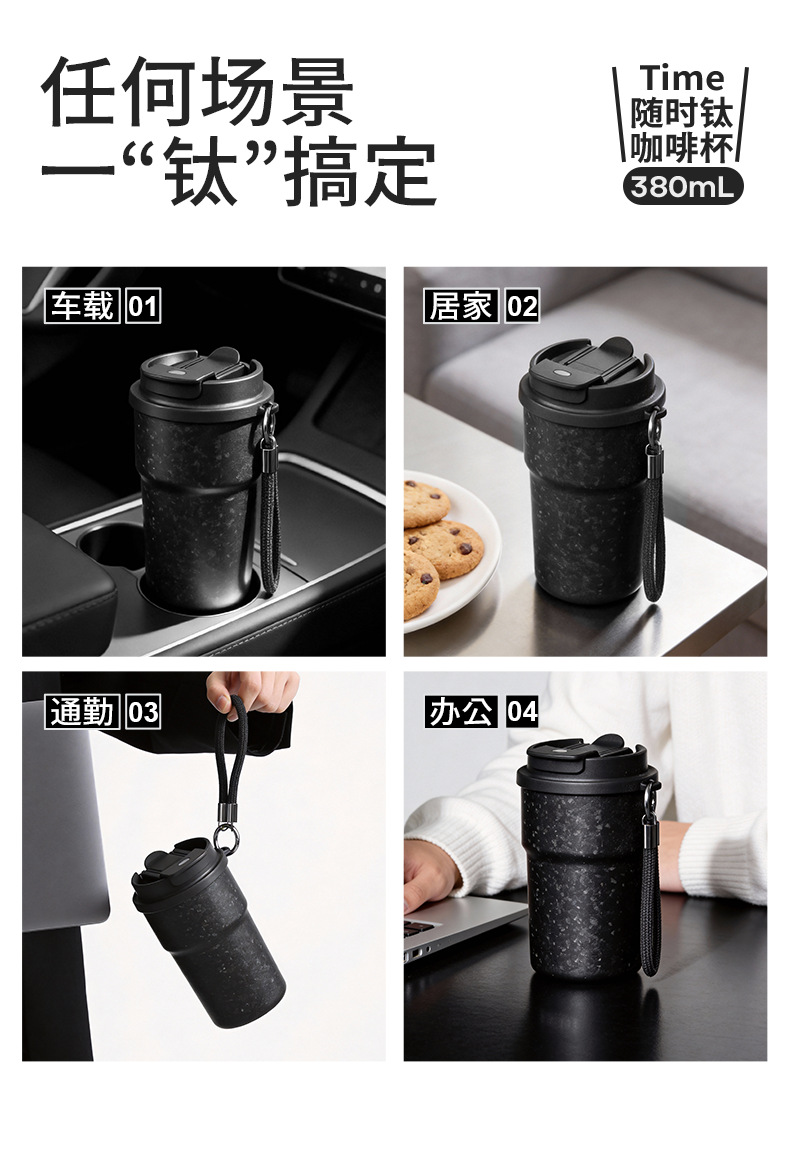 任何场景
一“钛”搞定

Time
随时钛
咖啡杯
380mL

车载 01

居家 02

通勤 03

办公 04