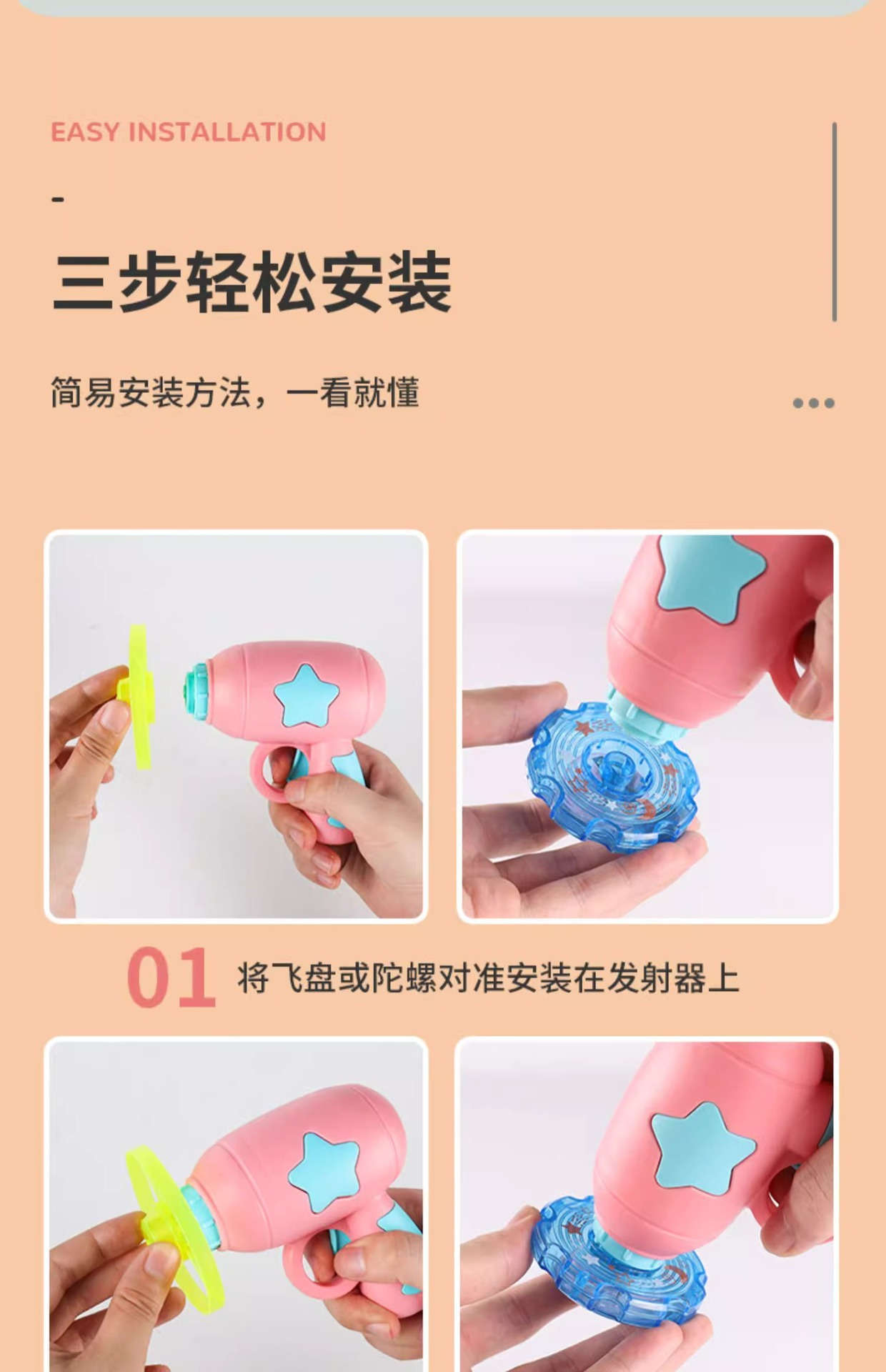 EASY INSTALLATION

-

三步轻松安装

简易安装方法，一看就懂

01 将飞盘或陀螺对准安装在发射器上