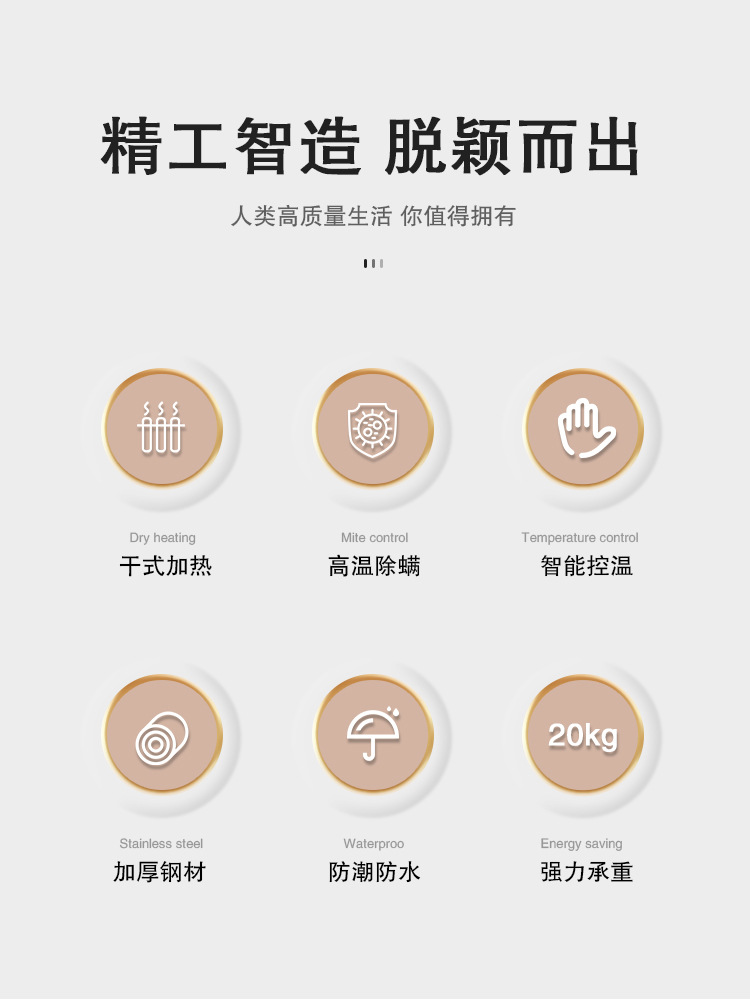 精工智造 脱颖而出

人类高质量生活 你值得拥有

Dry heating
干式加热

Mite control
高温除螨

Temperature control
智能控温

Stainless steel
加厚钢材

Waterproo
防潮防水

20kg
Energy saving
强力承重