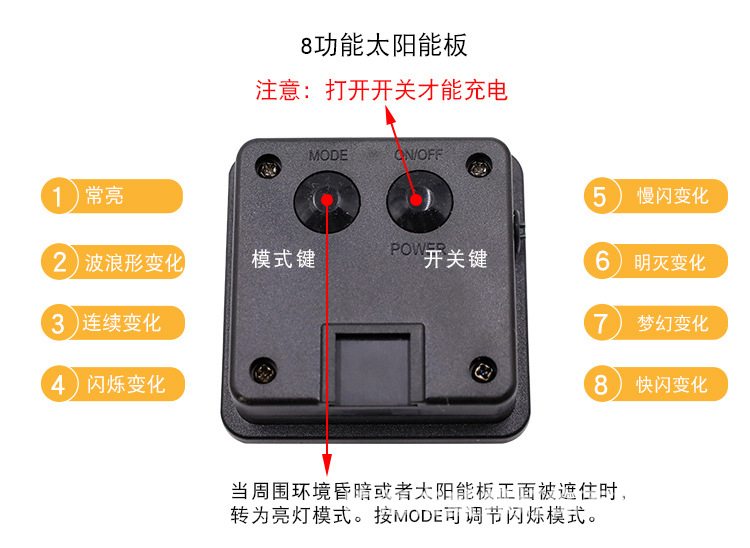 8功能太阳能板

注意：打开开关才能充电

MODE

ON/OFF

POWER

模式键

开关键

1 常亮

2 波浪形变化

3 连续变化

4 闪烁变化

5 慢闪变化

6 明灭变化

7 梦幻变化

8 快闪变化

当周围环境昏暗或者太阳能板正面被遮住时，转为亮灯模式。按MODE可调节闪烁模式。