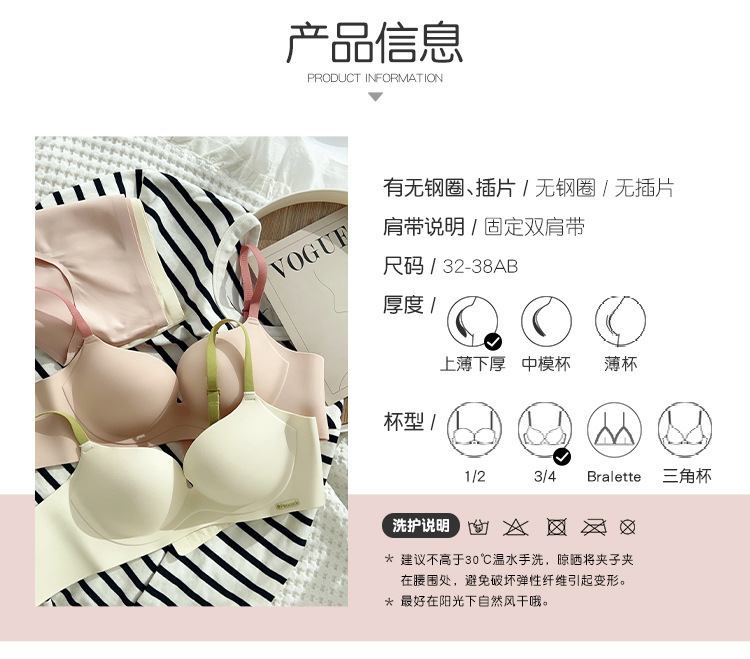 产品信息
PRODUCT INFORMATION

VOGUE

有无钢圈、插片 / 无钢圈 / 无插片

肩带说明 / 固定双肩带

尺码 / 32-38AB

厚度 /

上薄下厚 中模杯 薄杯

杯型 /

1/2 3/4 Bralette 三角杯

洗护说明

* 建议不高于30℃温水手洗，晾晒将夹子夹在腰围处，避免破坏弹性纤维引起变形。

* 最好在阳光下自然风干哦。