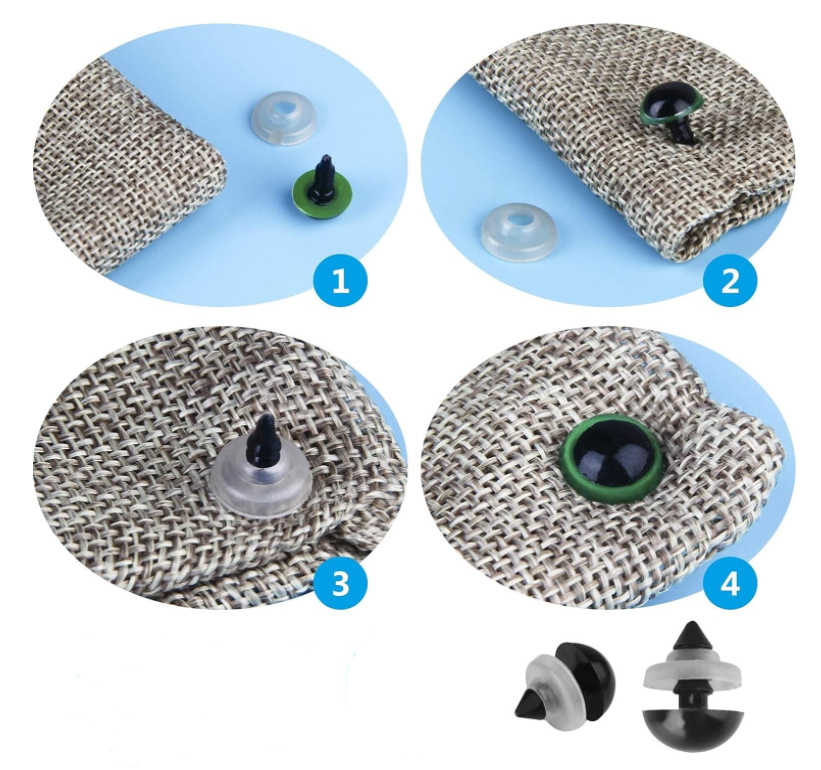 1

2

3

4