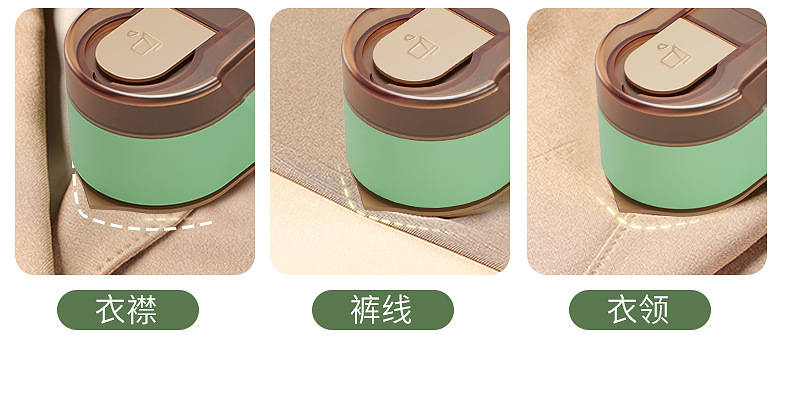 衣襟

裤线

衣领