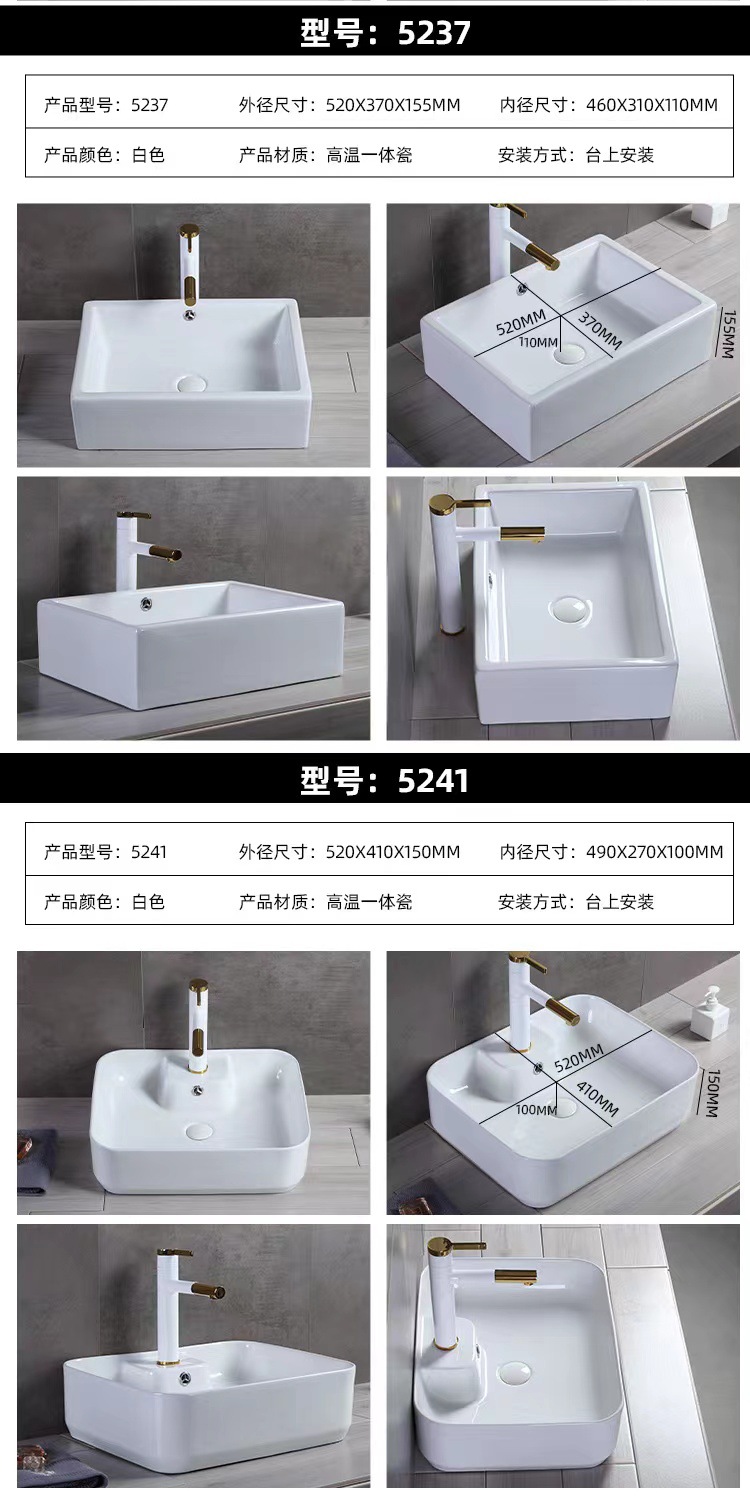 型号：5237

| 产品型号：5237 | 外径尺寸：520X370X155MM | 内径尺寸：460X310X110MM |
|---|---|---|
| 产品颜色：白色 | 产品材质：高温一体瓷 | 安装方式：台上安装 |

520MM
370MM
110MM
155MM

型号：5241

| 产品型号：5241 | 外径尺寸：520X410X150MM | 内径尺寸：490X270X100MM |
|---|---|---|
| 产品颜色：白色 | 产品材质：高温一体瓷 | 安装方式：台上安装 |

520MM
410MM
100MM
150MM