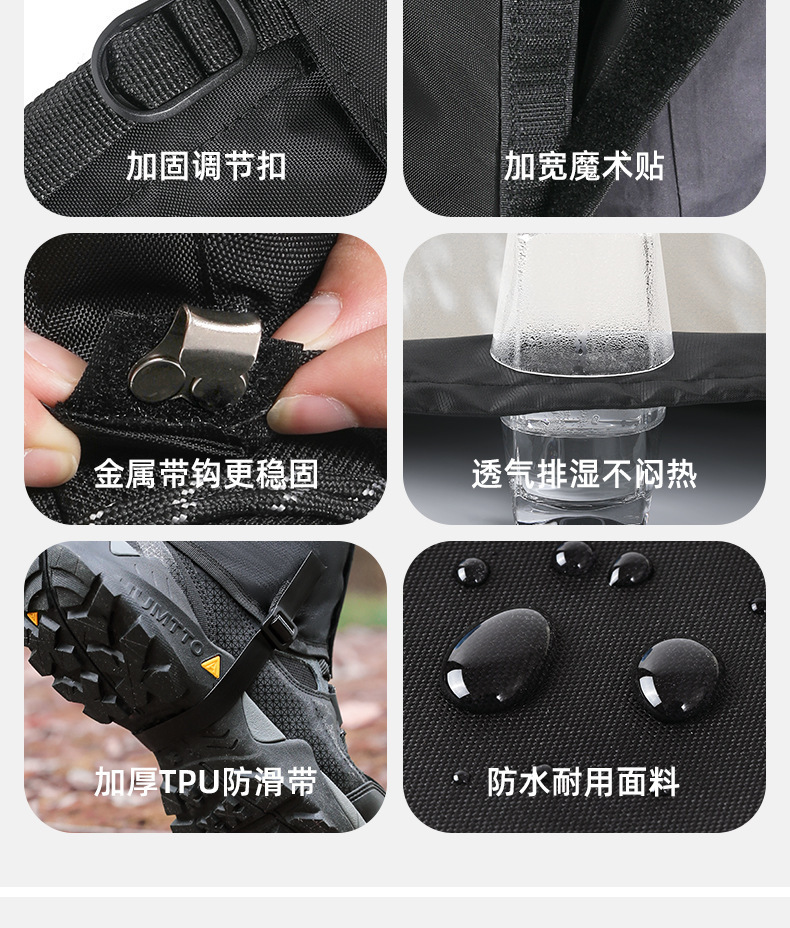 加固调节扣

加宽魔术贴

金属带钩更稳固

透气排湿不闷热

HUMTTO

加厚TPU防滑带

防水耐用面料