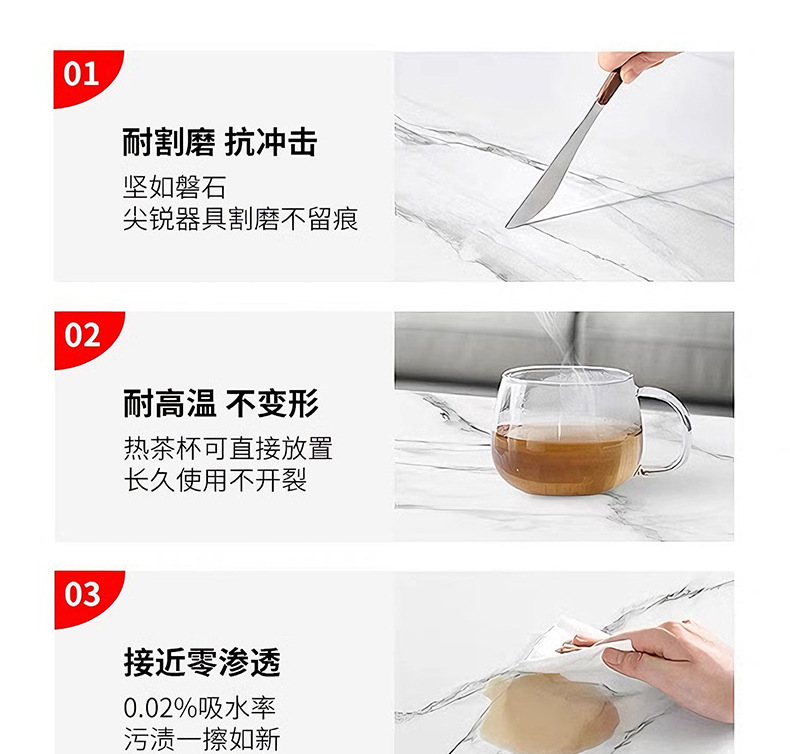 01

耐割磨 抗冲击

坚如磐石
尖锐器具割磨不留痕

02

耐高温 不变形

热茶杯可直接放置
长久使用不开裂

03

接近零渗透

0.02%吸水率
污渍一擦如新