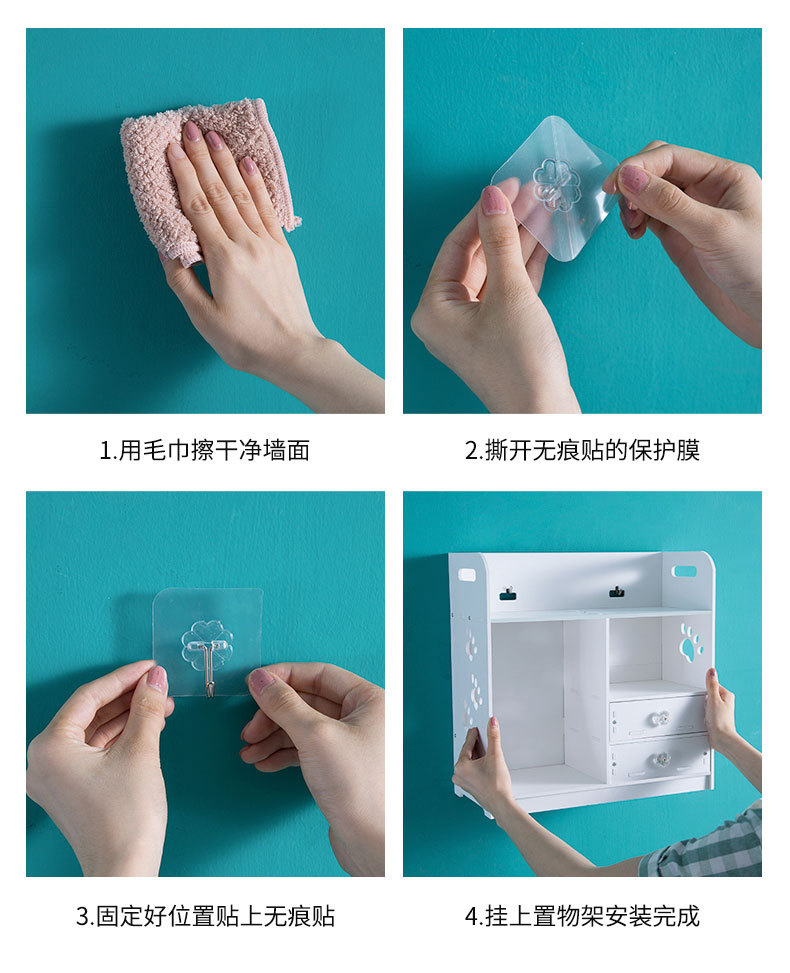 1.用毛巾擦干净墙面

2.撕开无痕贴的保护膜

3.固定好位置贴上无痕贴

4.挂上置物架安装完成