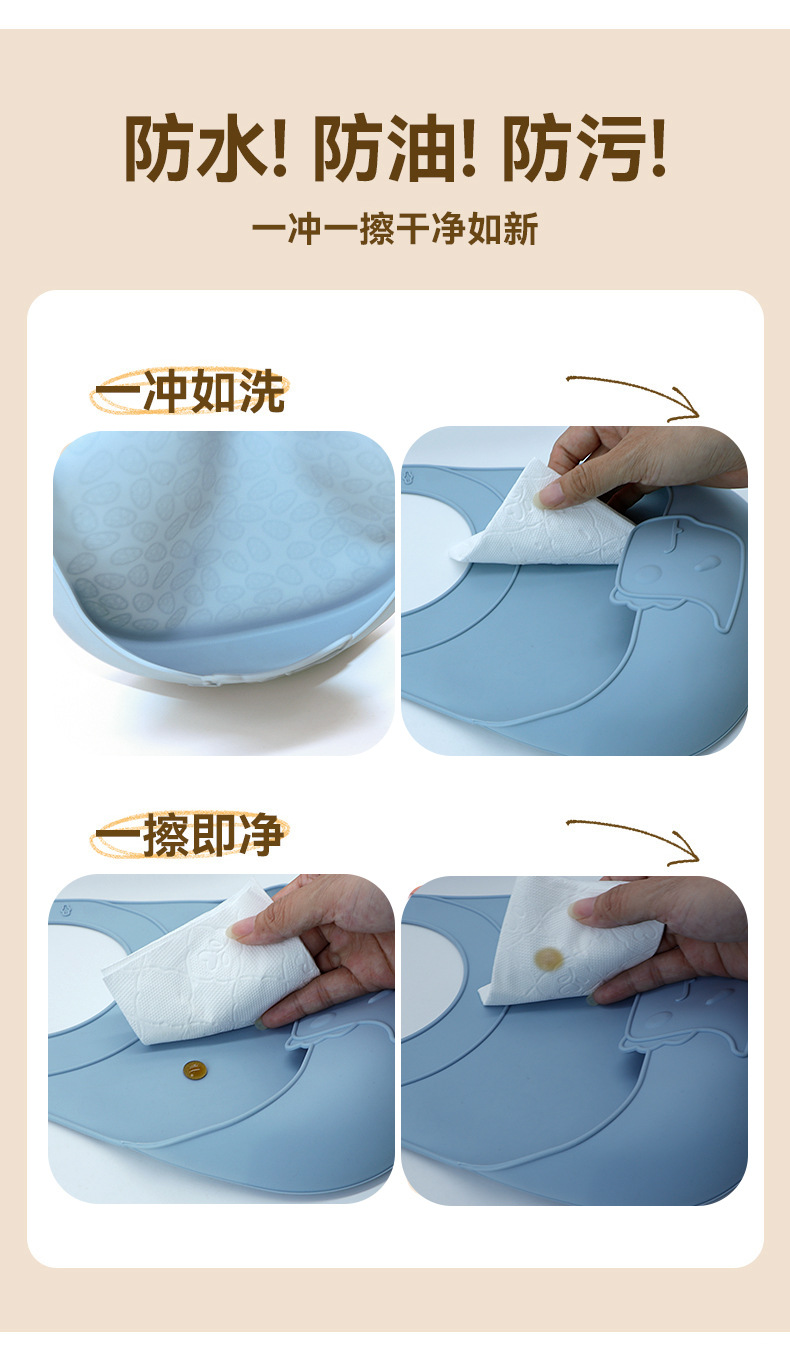 防水! 防油! 防污!

一冲一擦干净如新

一冲如洗

一擦即净