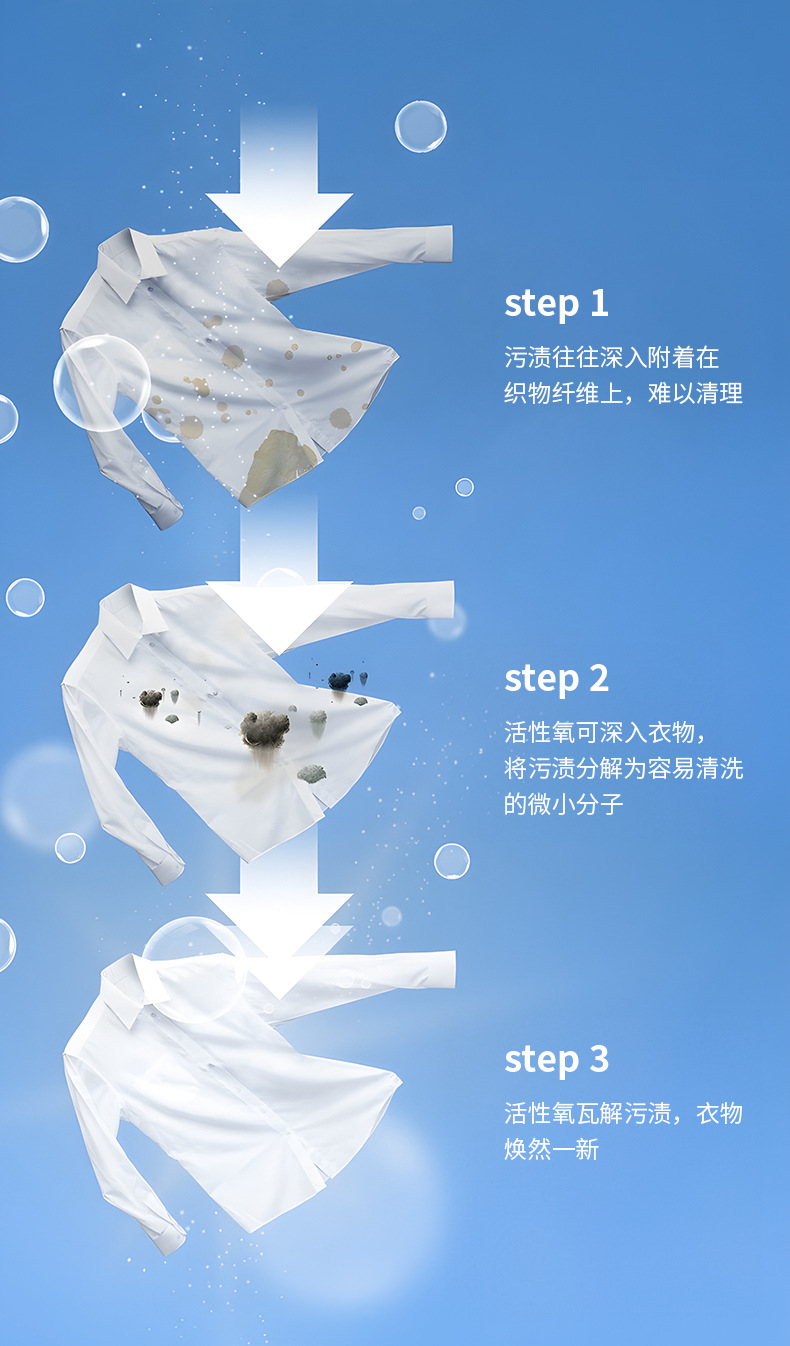 step 1

污渍往往深入附着在织物纤维上，难以清理

step 2

活性氧可深入衣物，将污渍分解为容易清洗的微小分子

step 3

活性氧瓦解污渍，衣物焕然一新