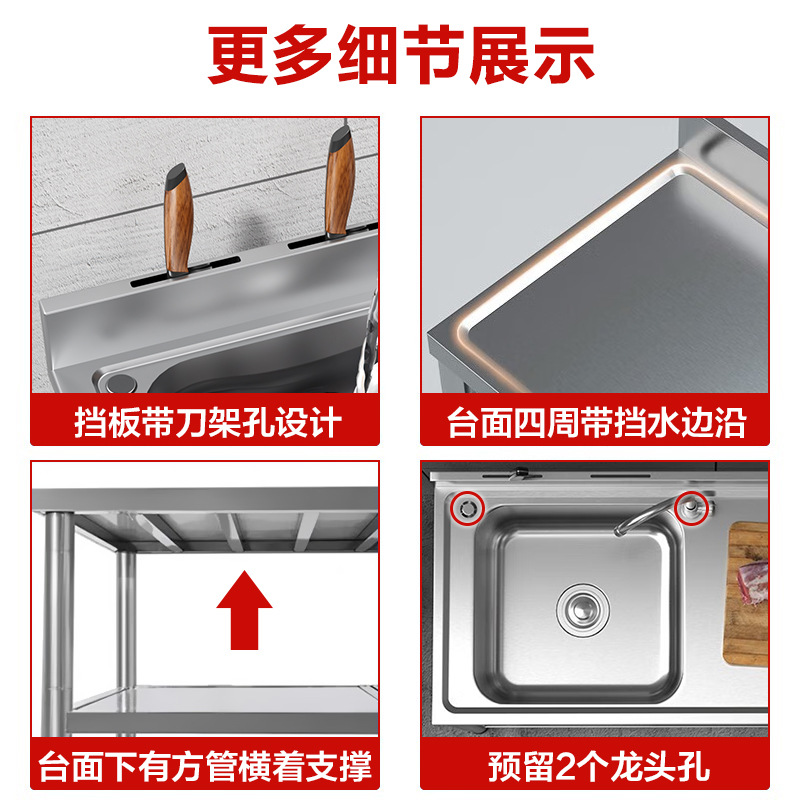 更多细节展示

挡板带刀架孔设计

台面四周带挡水边沿

台面下有方管横着支撑

预留2个龙头孔