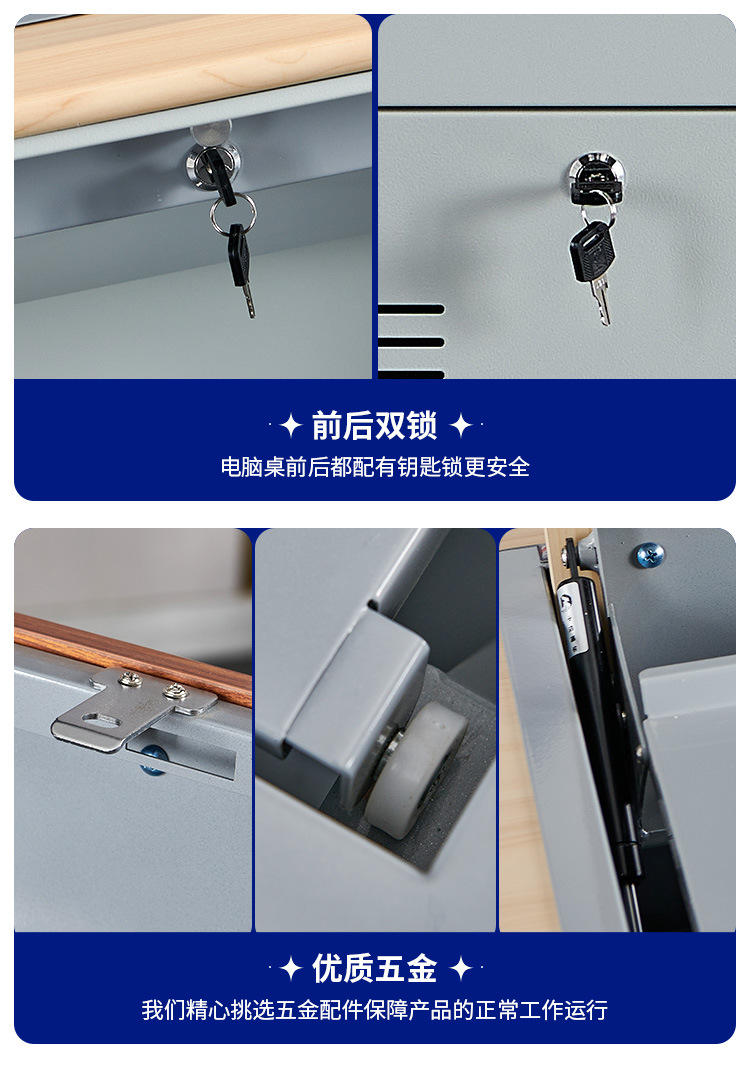 前后双锁

电脑桌前后都配有钥匙锁更安全

优质五金

我们精心挑选五金配件保障产品的正常工作运行