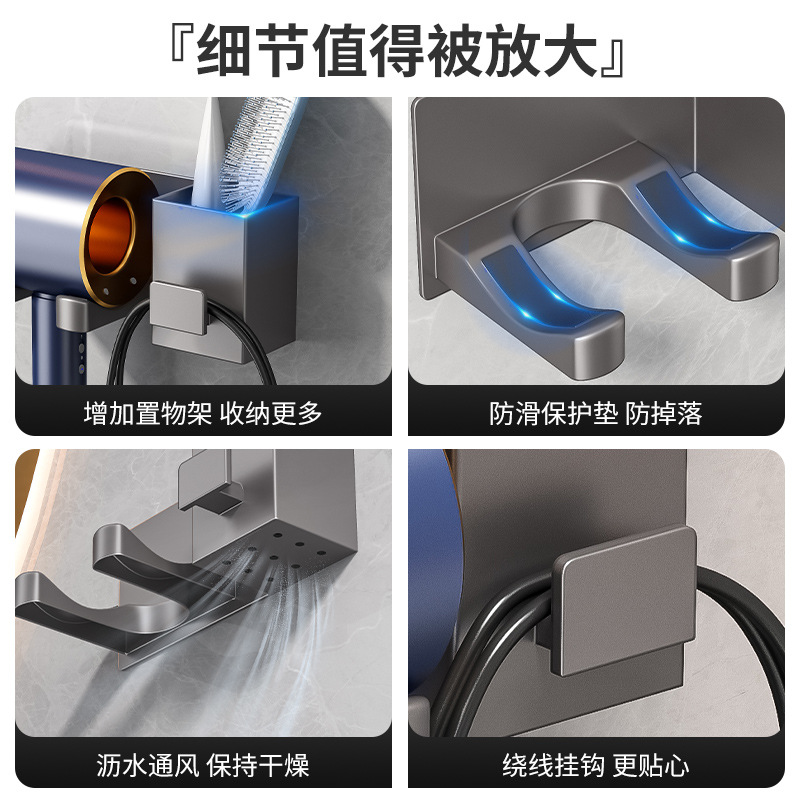 『细节值得被放大』

增加置物架 收纳更多

防滑保护垫 防掉落

沥水通风 保持干燥

绕线挂钩 更贴心