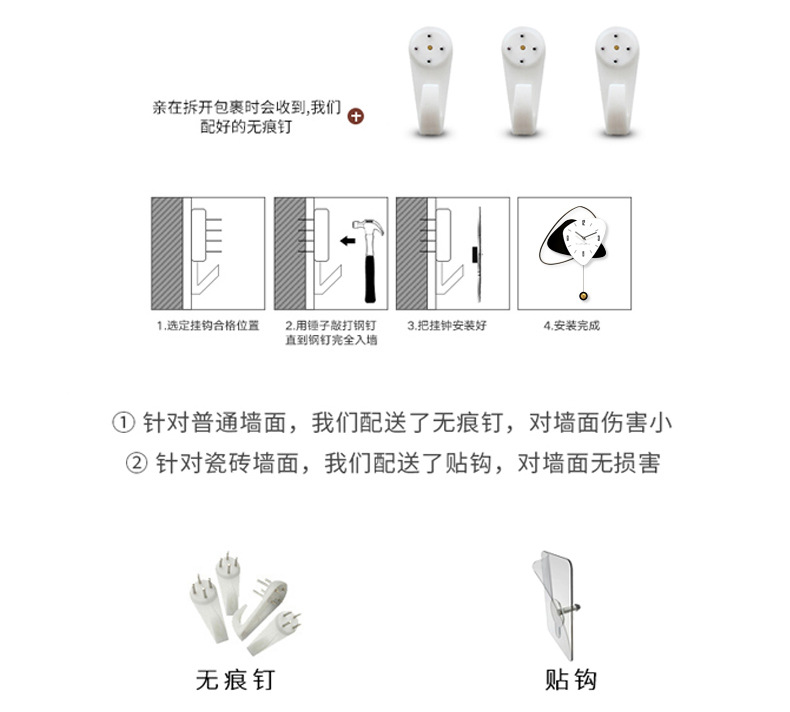 亲在拆开包裹时会收到,我们配好的无痕钉

1.选定挂钩合格位置

2.用锤子敲打钢钉直到钢钉完全入墙

3.把挂钟安装好

4.安装完成

① 针对普通墙面，我们配送了无痕钉，对墙面伤害小

② 针对瓷砖墙面，我们配送了贴钩，对墙面无损害

无痕钉

贴钩