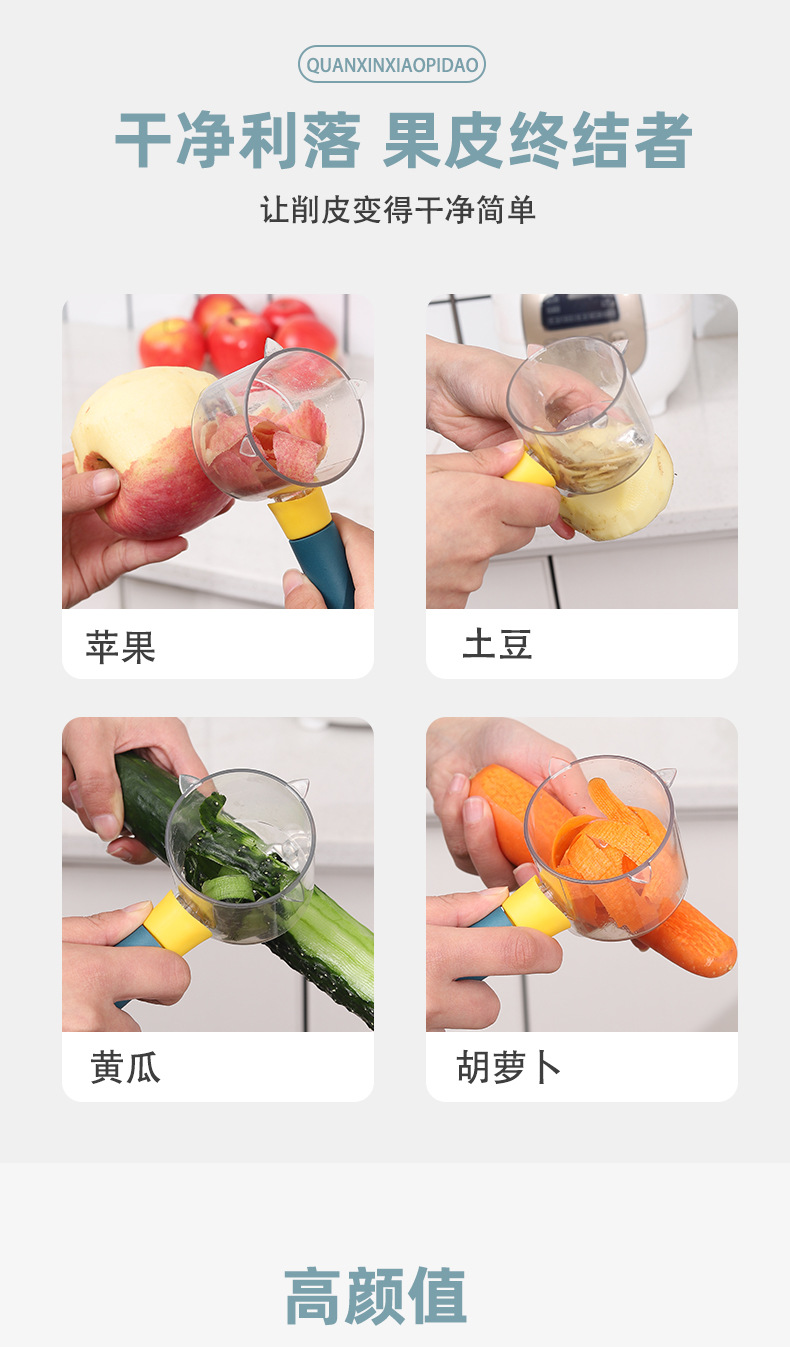 QUANXINXIAOPIDAO

干净利落 果皮终结者

让削皮变得干净简单

苹果

土豆

黄瓜

胡萝卜

高颜值