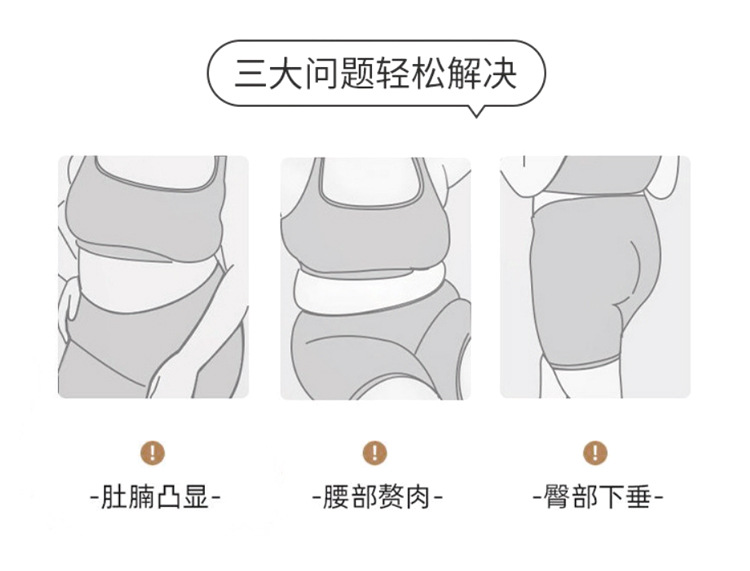 三大问题轻松解决

!
-肚腩凸显-

!
-腰部赘肉-

!
-臀部下垂-