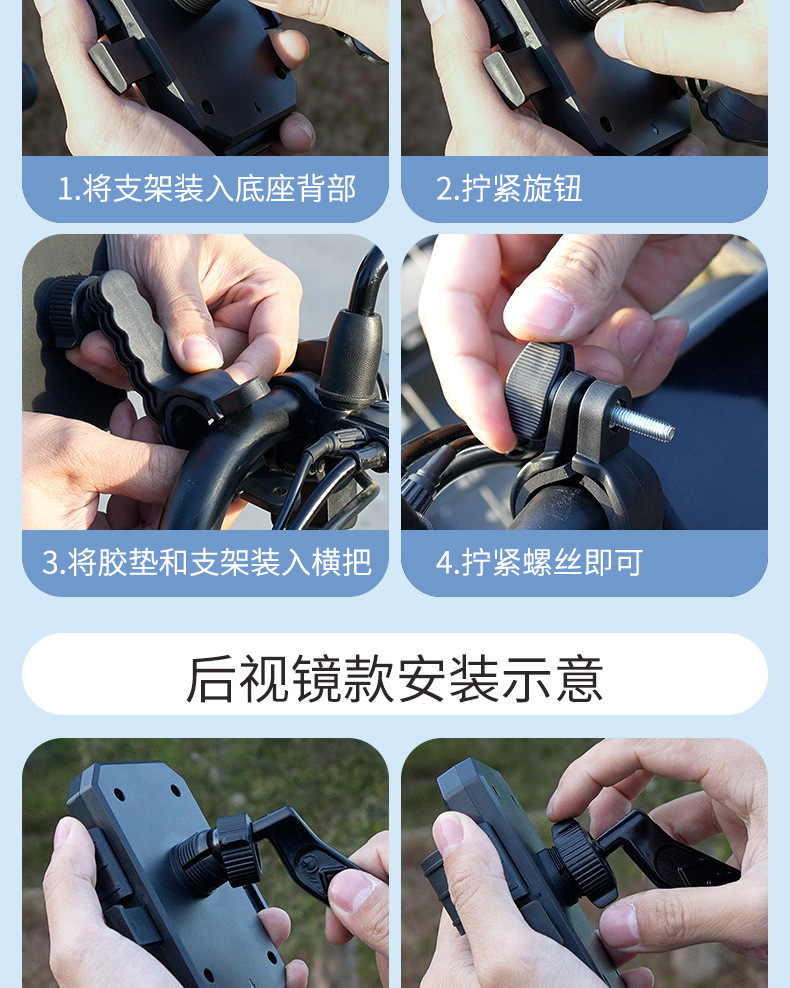 1.将支架装入底座背部

2.拧紧旋钮

3.将胶垫和支架装入横把

4.拧紧螺丝即可

后视镜款安装示意