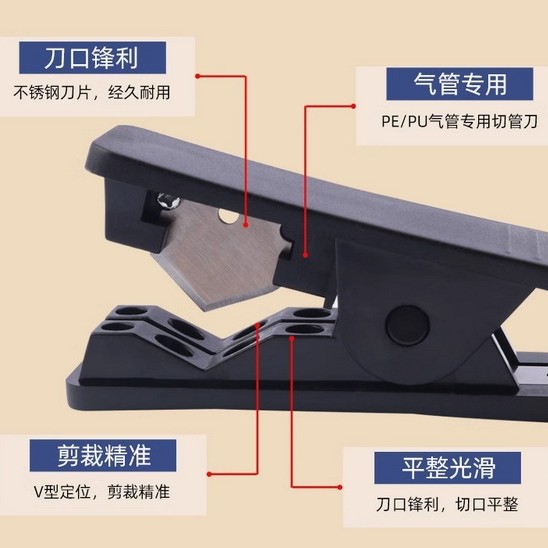 刀口锋利
不锈钢刀片，经久耐用

气管专用
PE/PU气管专用切管刀

剪裁精准
V型定位，剪裁精准

平整光滑
刀口锋利，切口平整