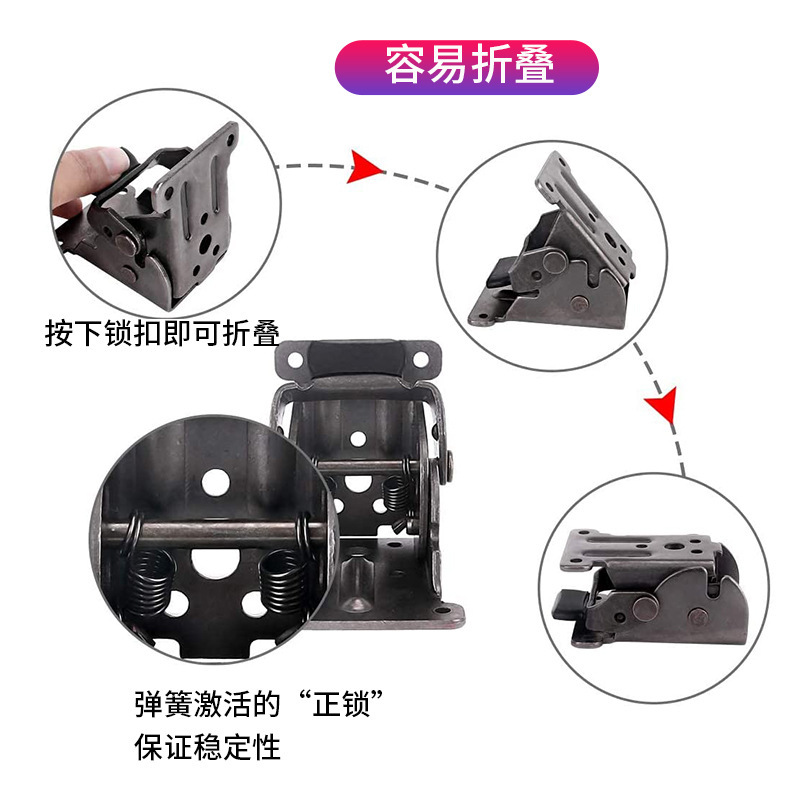 容易折叠

按下锁扣即可折叠

弹簧激活的“正锁”
保证稳定性