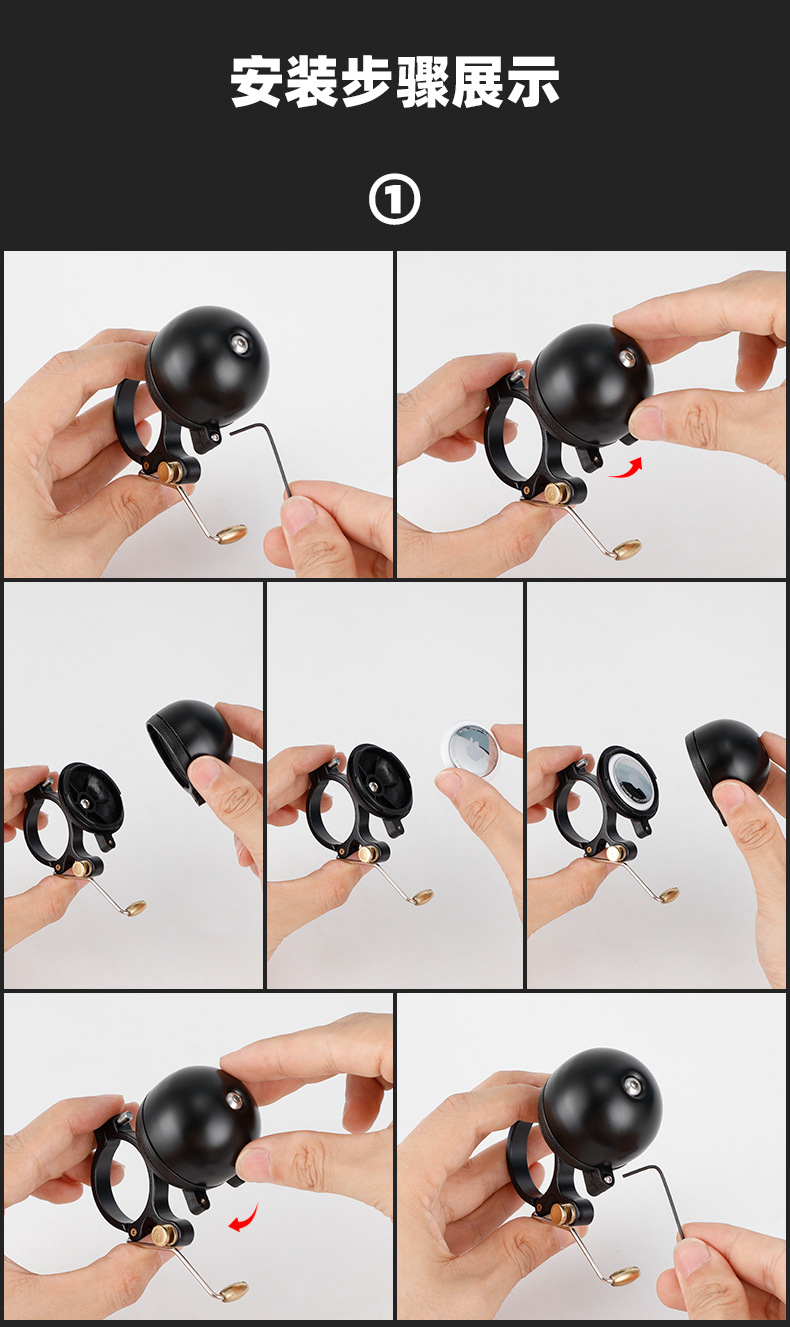 安装步骤展示

①