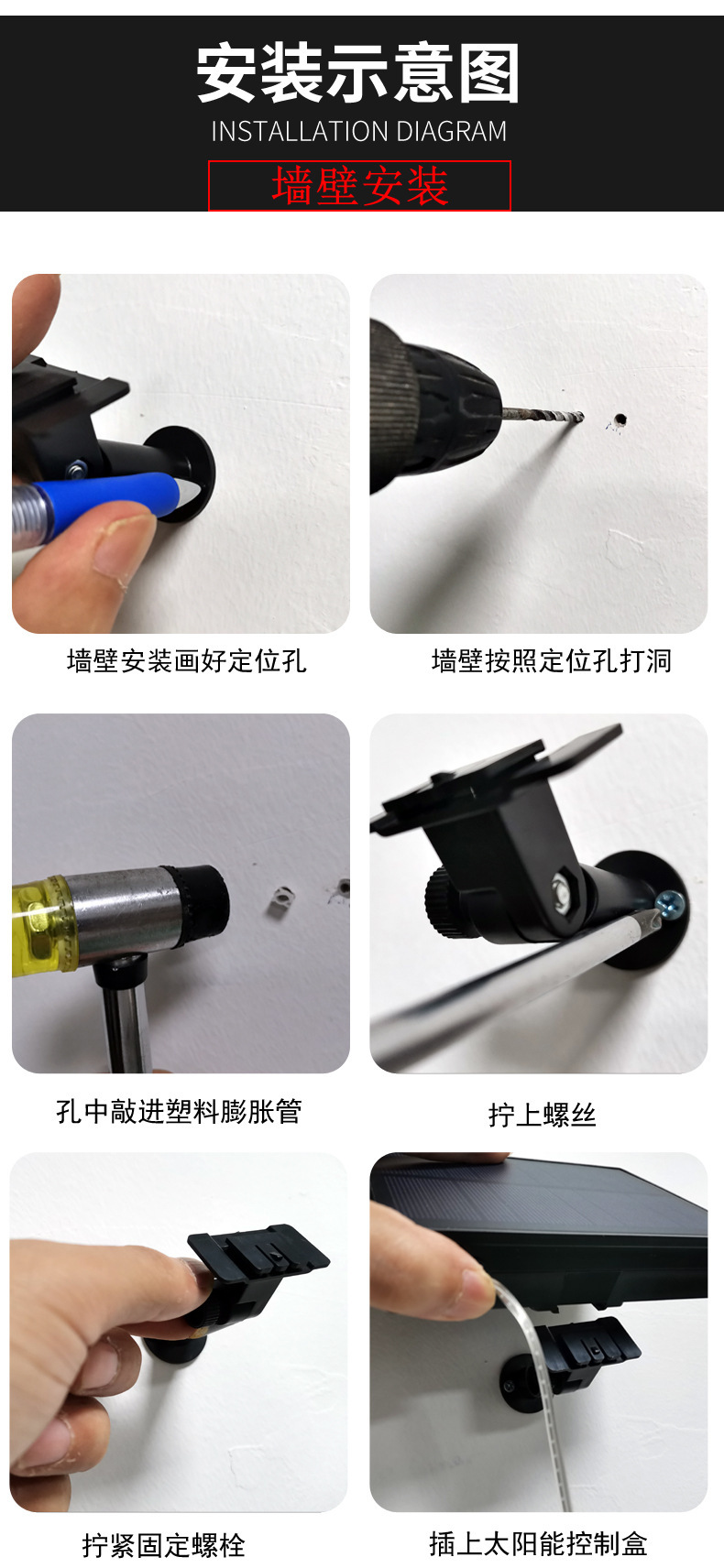 安装示意图
INSTALLATION DIAGRAM
墙壁安装

墙壁安装画好定位孔

墙壁按照定位孔打洞

孔中敲进塑料膨胀管

拧上螺丝

拧紧固定螺栓

插上太阳能控制盒