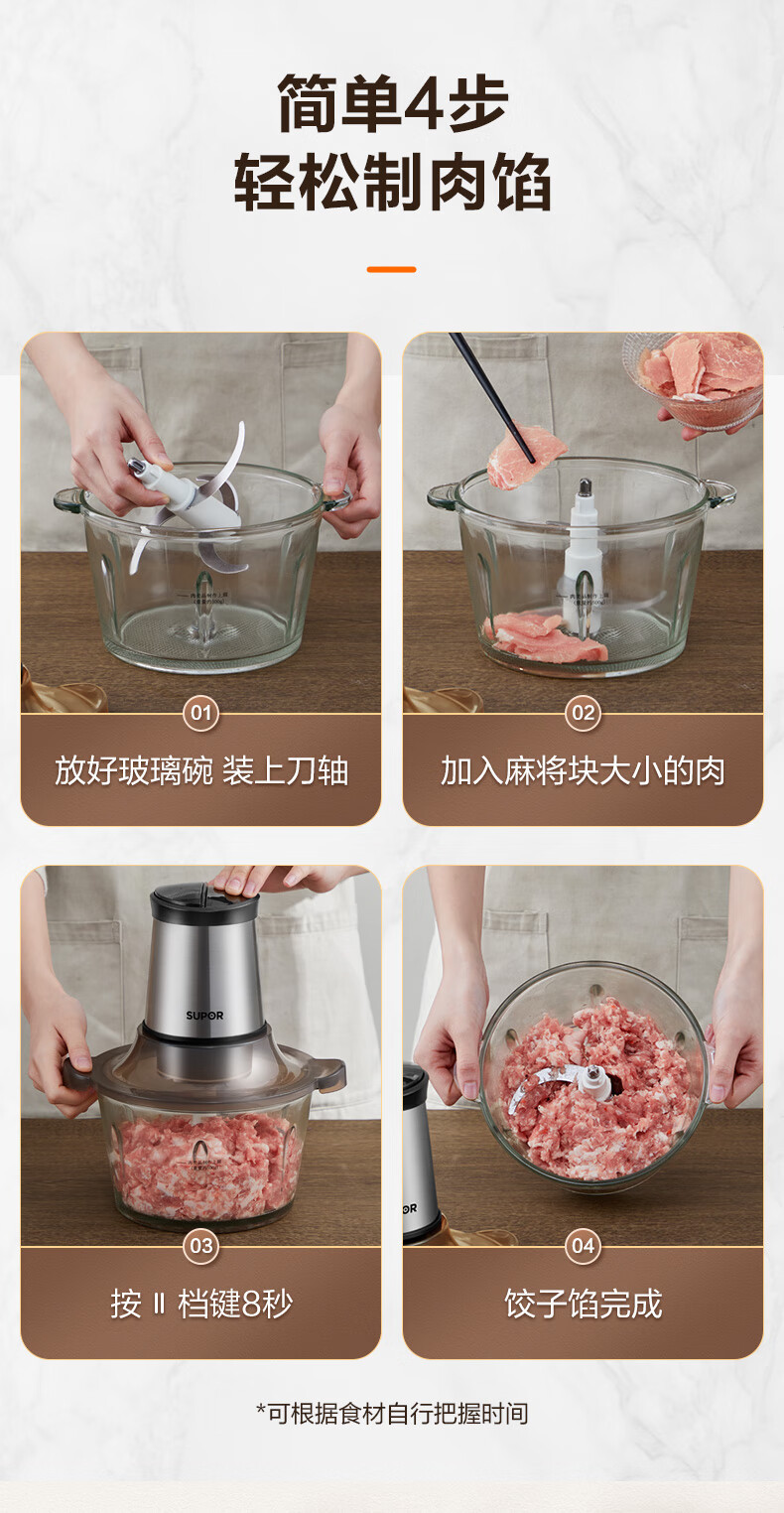 简单4步
轻松制肉馅

01
放好玻璃碗 装上刀轴

02
加入麻将块大小的肉

SUPOR
03
按 Ⅱ 档键8秒

04
饺子馅完成

*可根据食材自行把握时间