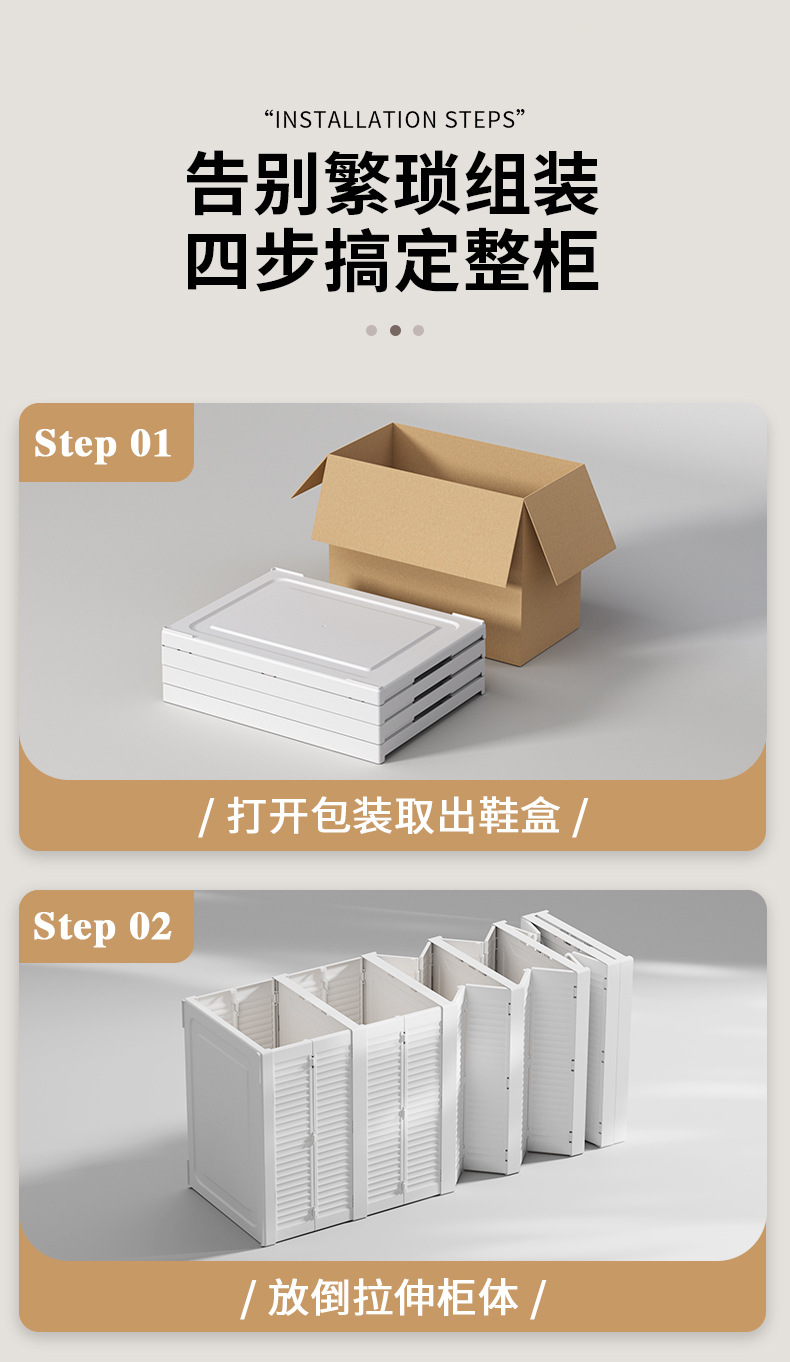 “INSTALLATION STEPS”

告别繁琐组装
四步搞定整柜

Step 01

/ 打开包装取出鞋盒 /

Step 02

/ 放倒拉伸柜体 /