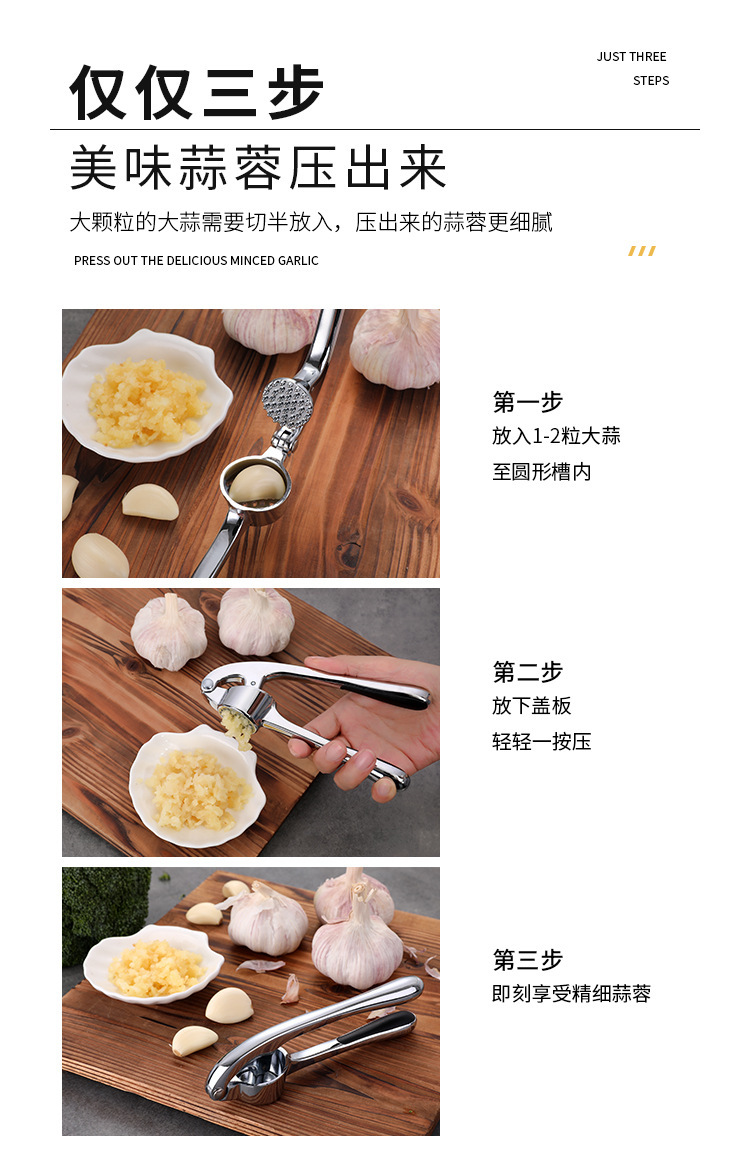 仅仅三步

JUST THREE STEPS

美味蒜蓉压出来

大颗粒的大蒜需要切半放入，压出来的蒜蓉更细腻

PRESS OUT THE DELICIOUS MINCED GARLIC

第一步
放入1-2粒大蒜
至圆形槽内

第二步
放下盖板
轻轻一按压

第三步
即刻享受精细蒜蓉