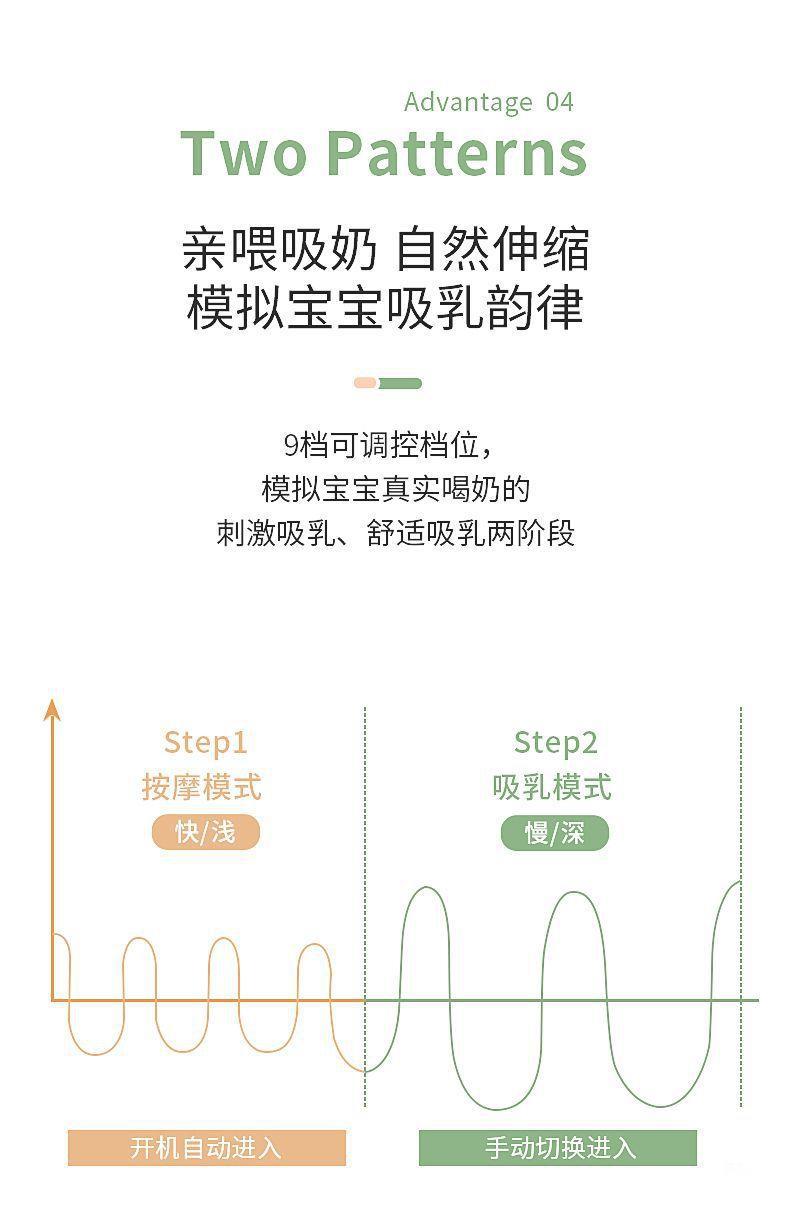 Advantage 04
Two Patterns

亲喂吸奶 自然伸缩
模拟宝宝吸乳韵律

9档可调控档位，
模拟宝宝真实喝奶的
刺激吸乳、舒适吸乳两阶段

Step1
按摩模式
快/浅

Step2
吸乳模式
慢/深

开机自动进入

手动切换进入