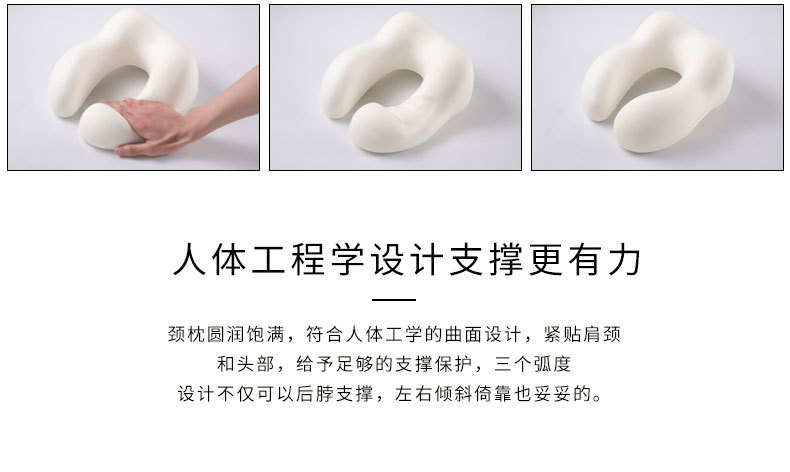 人体工程学设计支撑更有力

颈枕圆润饱满，符合人体工学的曲面设计，紧贴肩颈和头部，给予足够的支撑保护，三个弧度设计不仅可以后脖支撑，左右倾斜倚靠也妥妥的。