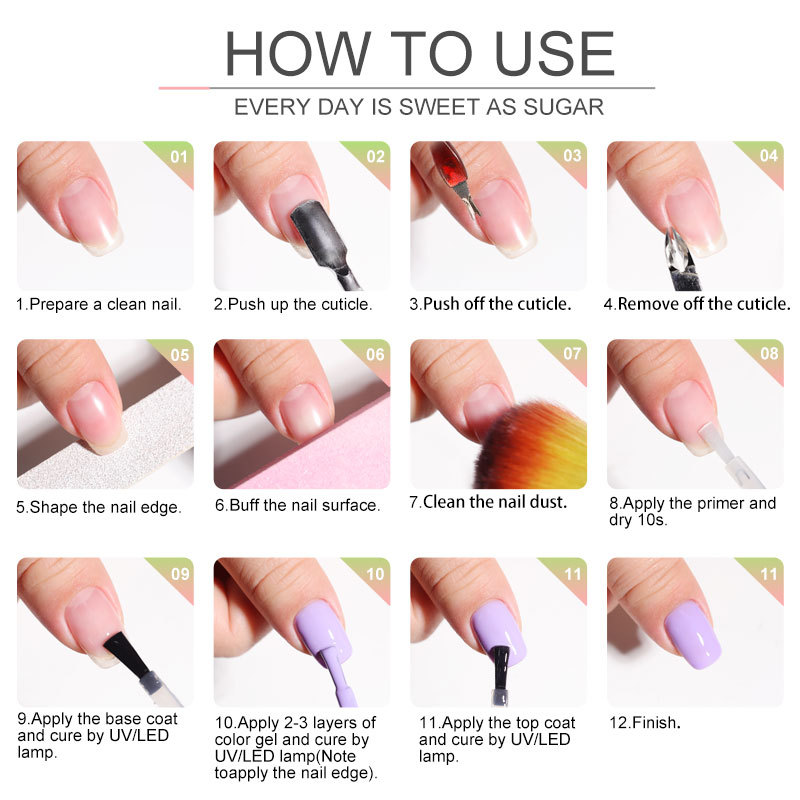 HOW TO USE

EVERY DAY IS SWEET AS SUGAR

01
1.Prepare a clean nail.

02
2.Push up the cuticle.

03
3.Push off the cuticle.

04
4.Remove off the cuticle.

05
5.Shape the nail edge.

06
6.Buff the nail surface.

07
7.Clean the nail dust.

08
8.Apply the primer and dry 10s.

09
9.Apply the base coat and cure by UV/LED lamp.

10
10.Apply 2-3 layers of color gel and cure by UV/LED lamp(Note toapply the nail edge).

11
11.Apply the top coat and cure by UV/LED lamp.

11
12.Finish.