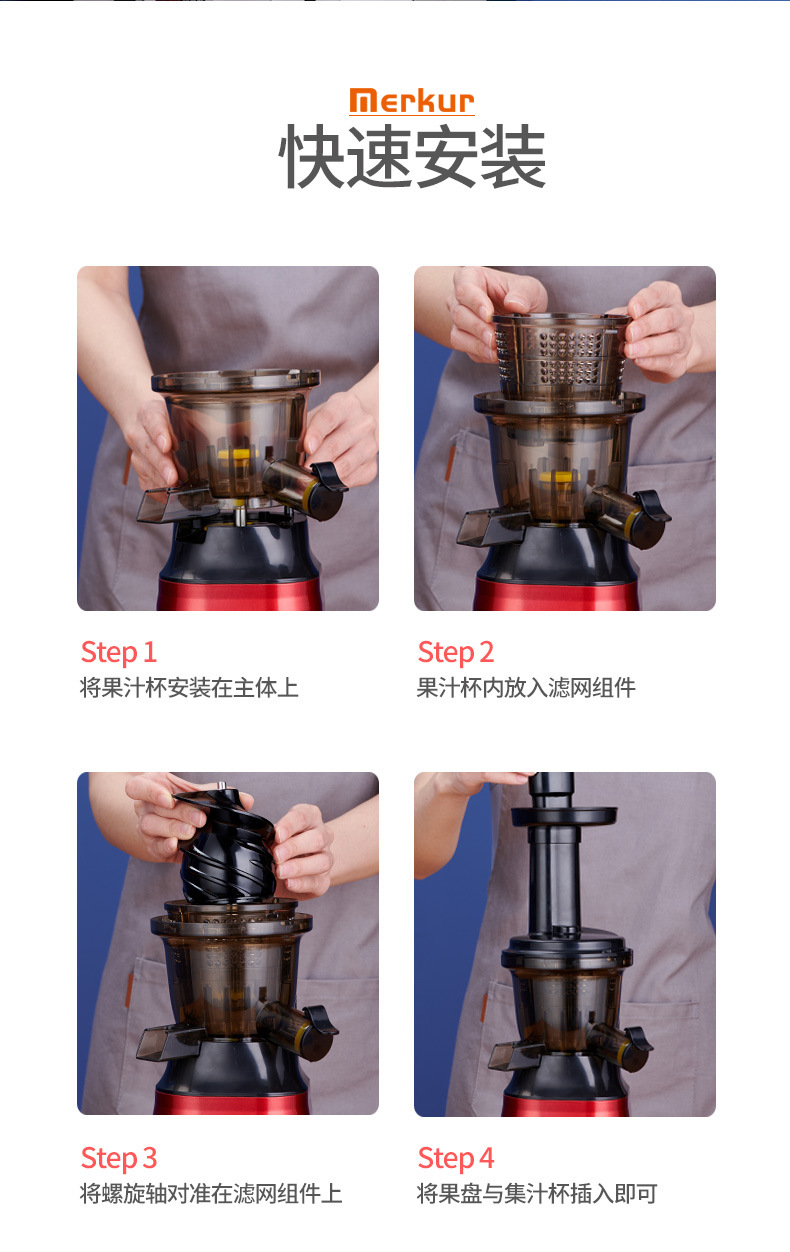 Merkur
快速安装

Step 1
将果汁杯安装在主体上

Step 2
果汁杯内放入滤网组件

Step 3
将螺旋轴对准在滤网组件上

Step 4
将果盘与集汁杯插入即可