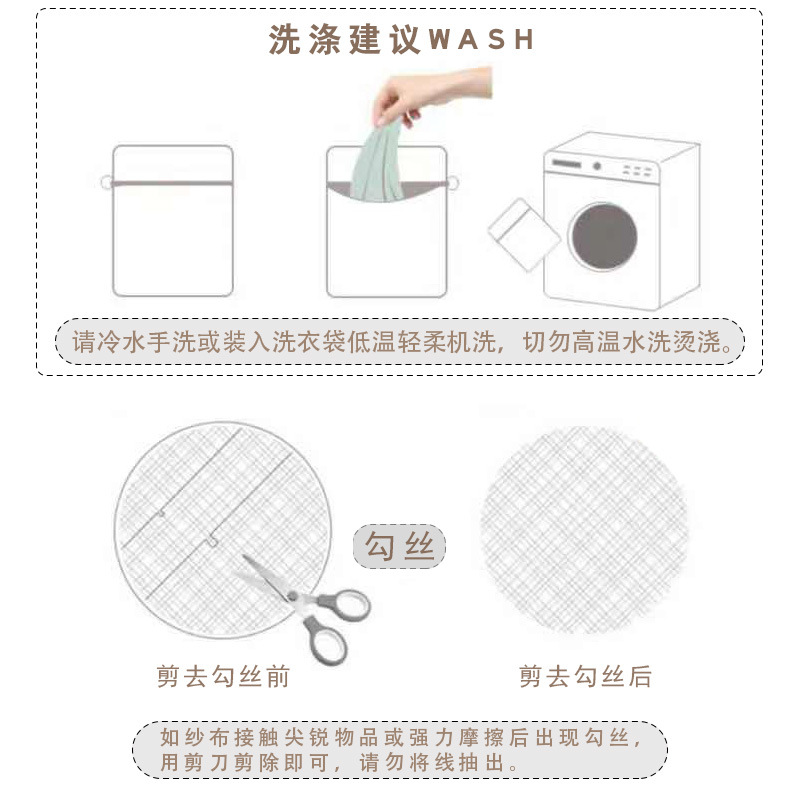 洗涤建议WASH

请冷水手洗或装入洗衣袋低温轻柔机洗，切勿高温水洗烫浇。

勾丝

剪去勾丝前

剪去勾丝后

如纱布接触尖锐物品或强力摩擦后出现勾丝，用剪刀剪除即可，请勿将线抽出。