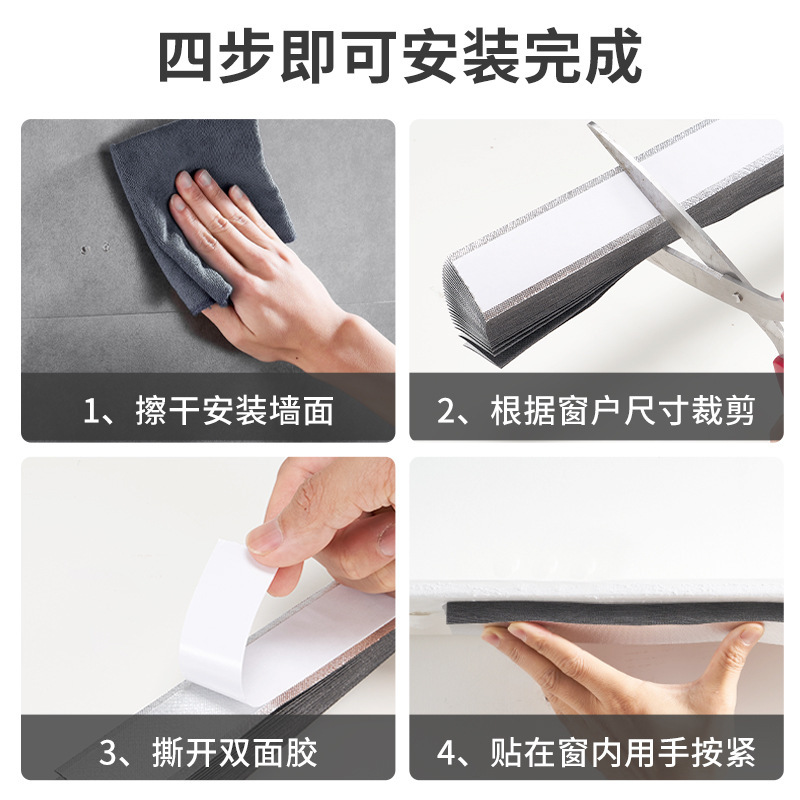 四步即可安装完成

1、擦干安装墙面

2、根据窗户尺寸裁剪

3、撕开双面胶

4、贴在窗内用手按紧