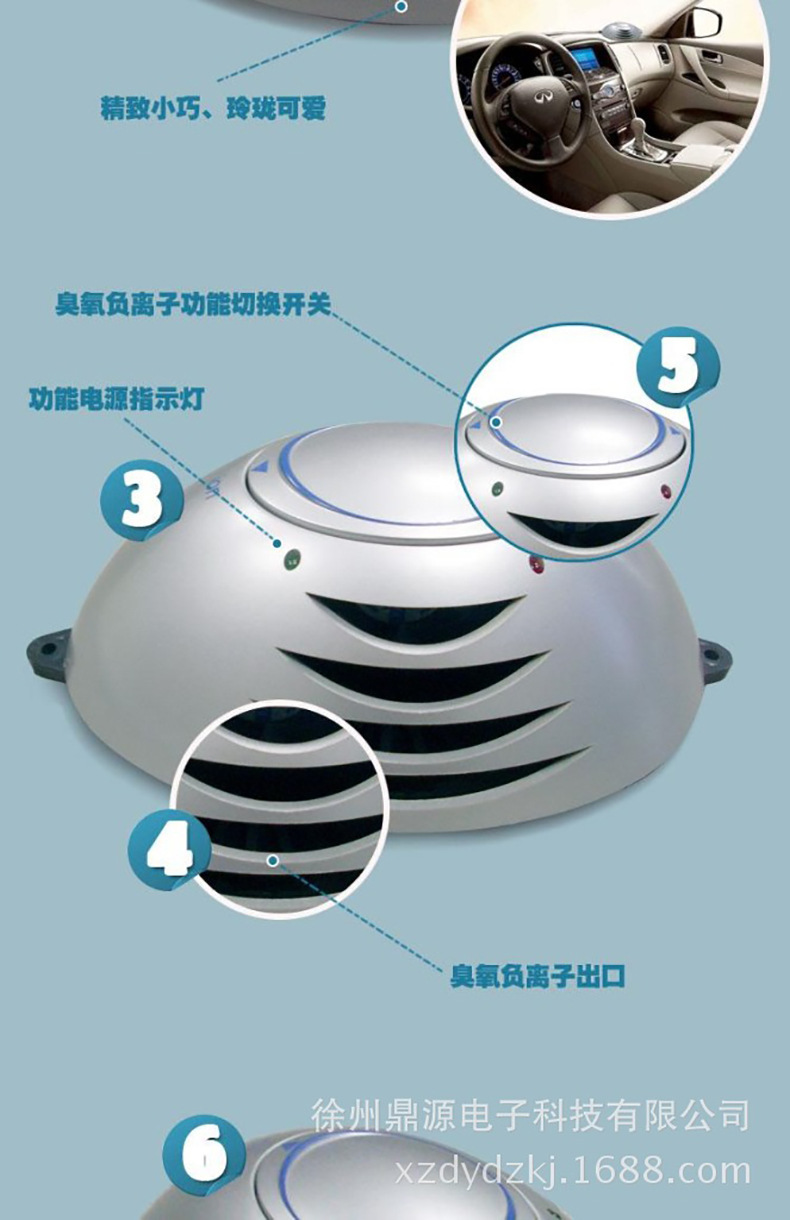 精致小巧、玲珑可爱

臭氧负离子功能切换开关

5

功能电源指示灯

3

4

臭氧负离子出口

徐州鼎源电子科技有限公司
xzdydzkj.1688.com

6