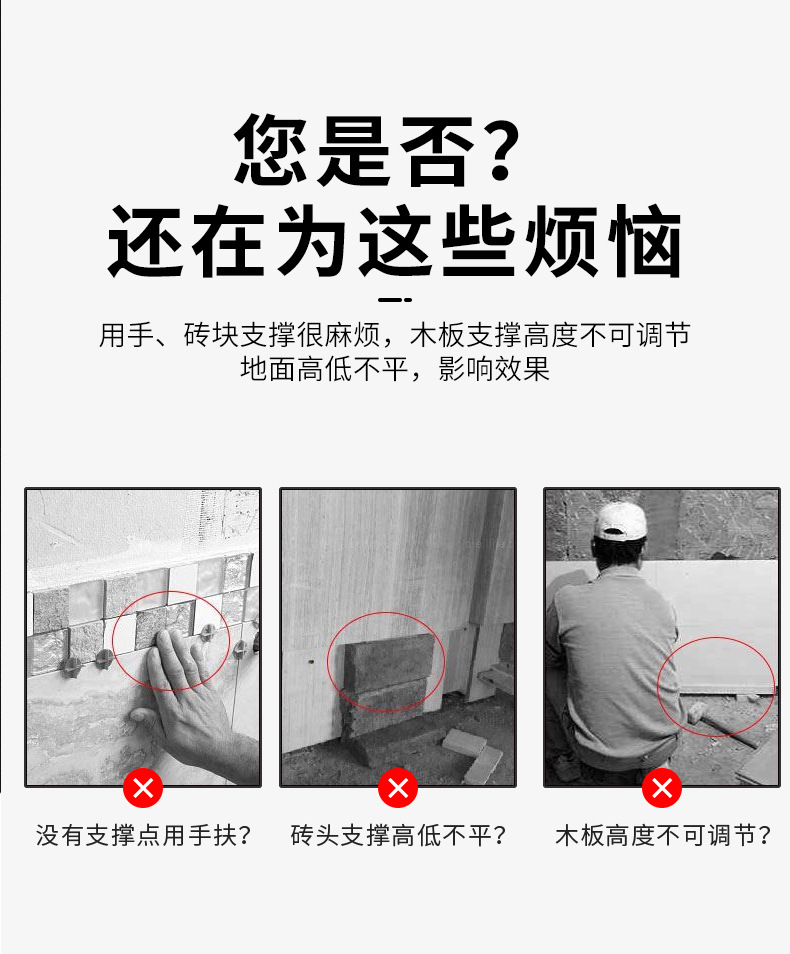 您是否？
还在为这些烦恼

用手、砖块支撑很麻烦，木板支撑高度不可调节
地面高低不平，影响效果

没有支撑点用手扶？

砖头支撑高低不平？

木板高度不可调节？