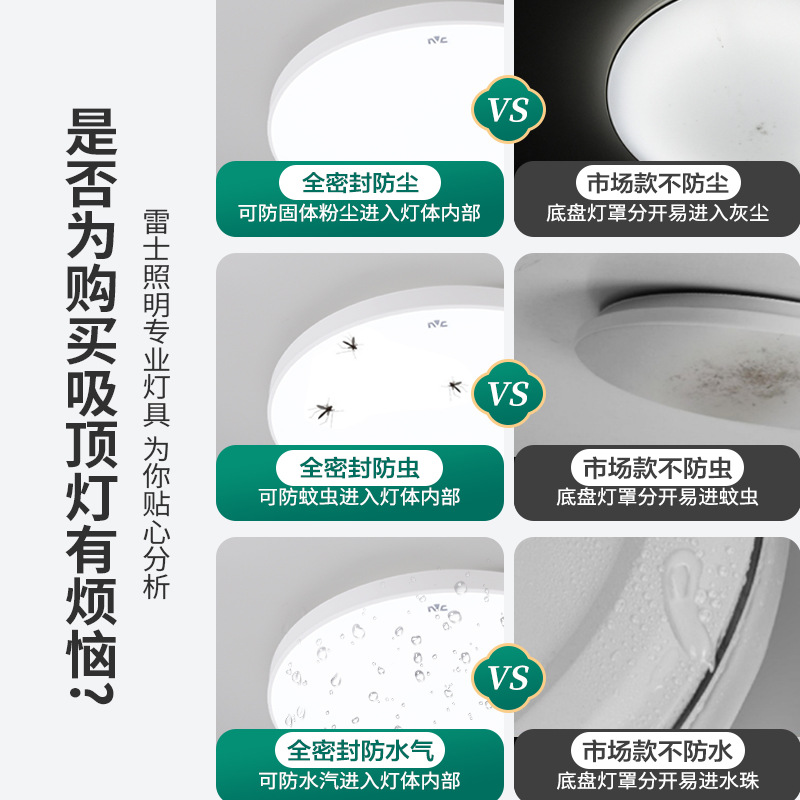 是否为购买吸顶灯有烦恼?

雷士照明专业灯具 为你贴心分析

NVC

VS

全密封防尘
可防固体粉尘进入灯体内部

市场款不防尘
底盘灯罩分开易进入灰尘

NVC

VS

全密封防虫
可防蚊虫进入灯体内部

市场款不防虫
底盘灯罩分开易进蚊虫

NVC

VS

全密封防水气
可防水汽进入灯体内部

市场款不防水
底盘灯罩分开易进水珠