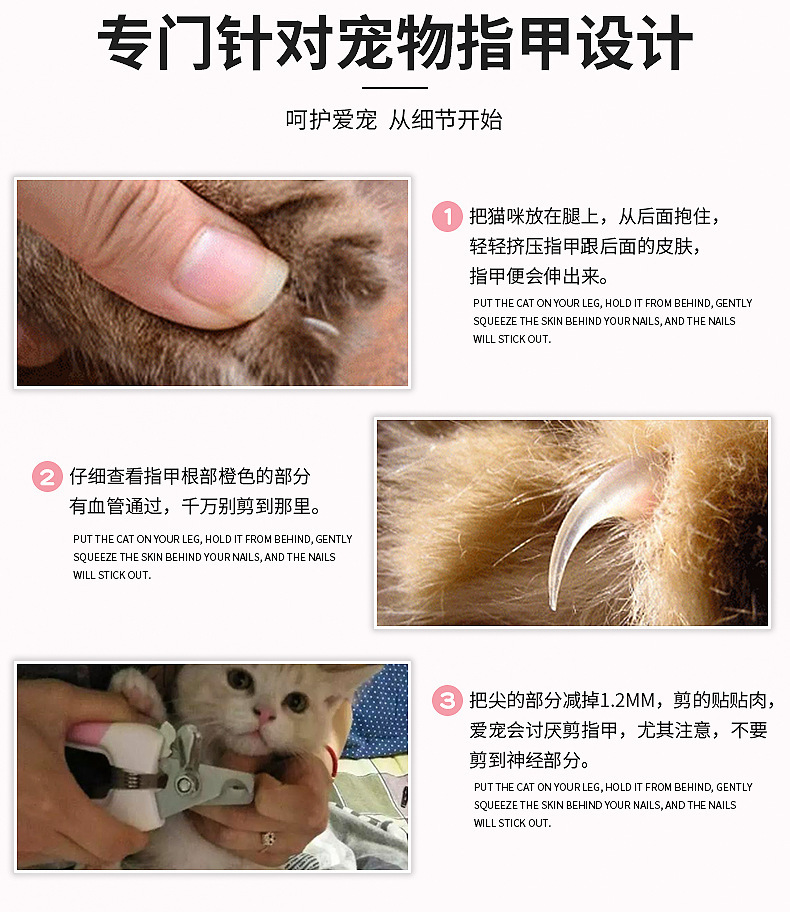 专门针对宠物指甲设计

呵护爱宠 从细节开始

1 把猫咪放在腿上，从后面抱住，轻轻挤压指甲跟后面的皮肤，指甲便会伸出来。

PUT THE CAT ON YOUR LEG, HOLD IT FROM BEHIND, GENTLY SQUEEZE THE SKIN BEHIND YOUR NAILS, AND THE NAILS WILL STICK OUT.

2 仔细查看指甲根部橙色的部分有血管通过，千万别剪到那里。

PUT THE CAT ON YOUR LEG, HOLD IT FROM BEHIND, GENTLY SQUEEZE THE SKIN BEHIND YOUR NAILS, AND THE NAILS WILL STICK OUT.

3 把尖的部分减掉1.2MM，剪的贴贴肉，爱宠会讨厌剪指甲，尤其注意，不要剪到神经部分。

PUT THE CAT ON YOUR LEG, HOLD IT FROM BEHIND, GENTLY SQUEEZE THE SKIN BEHIND YOUR NAILS, AND THE NAILS WILL STICK OUT.