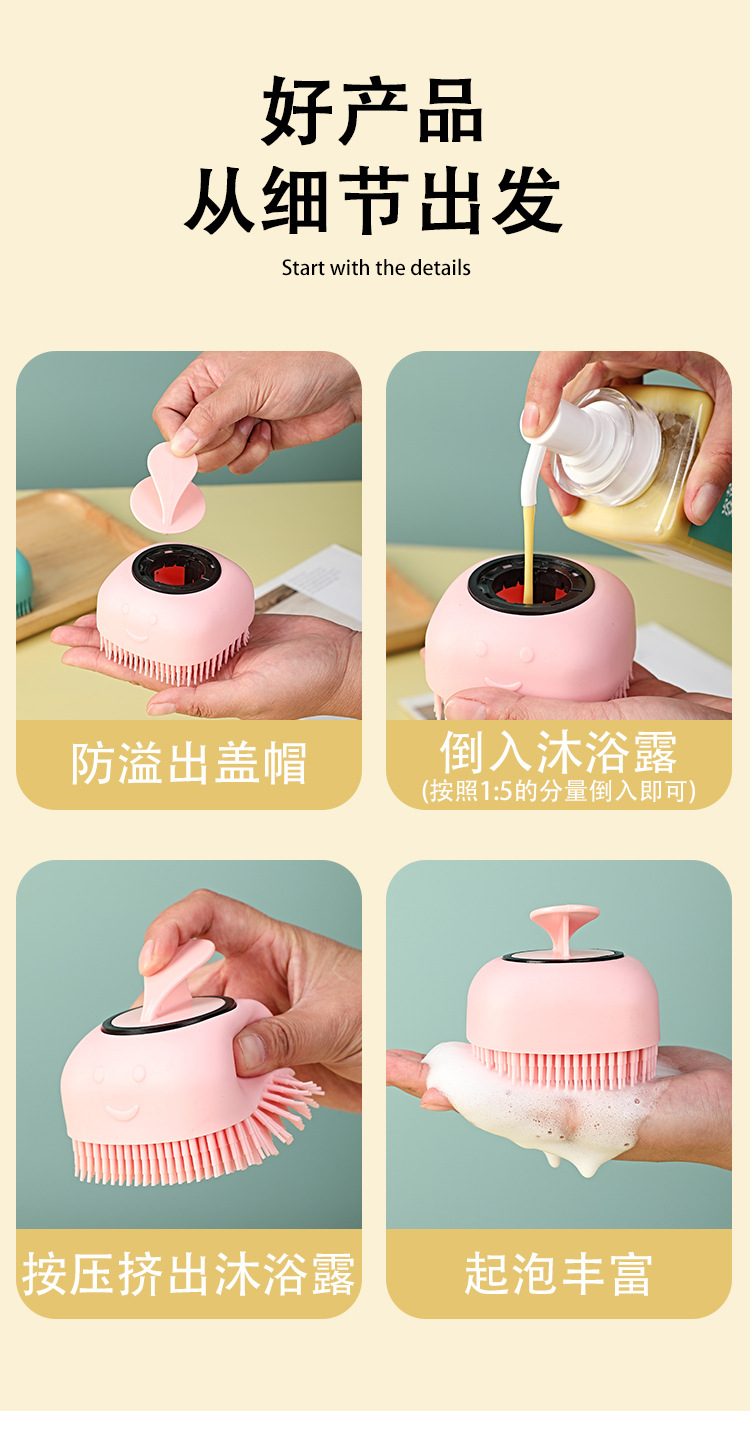 好产品
从细节出发

Start with the details

防溢出盖帽

倒入沐浴露
(按照1:5的分量倒入即可)

按压挤出沐浴露

起泡丰富