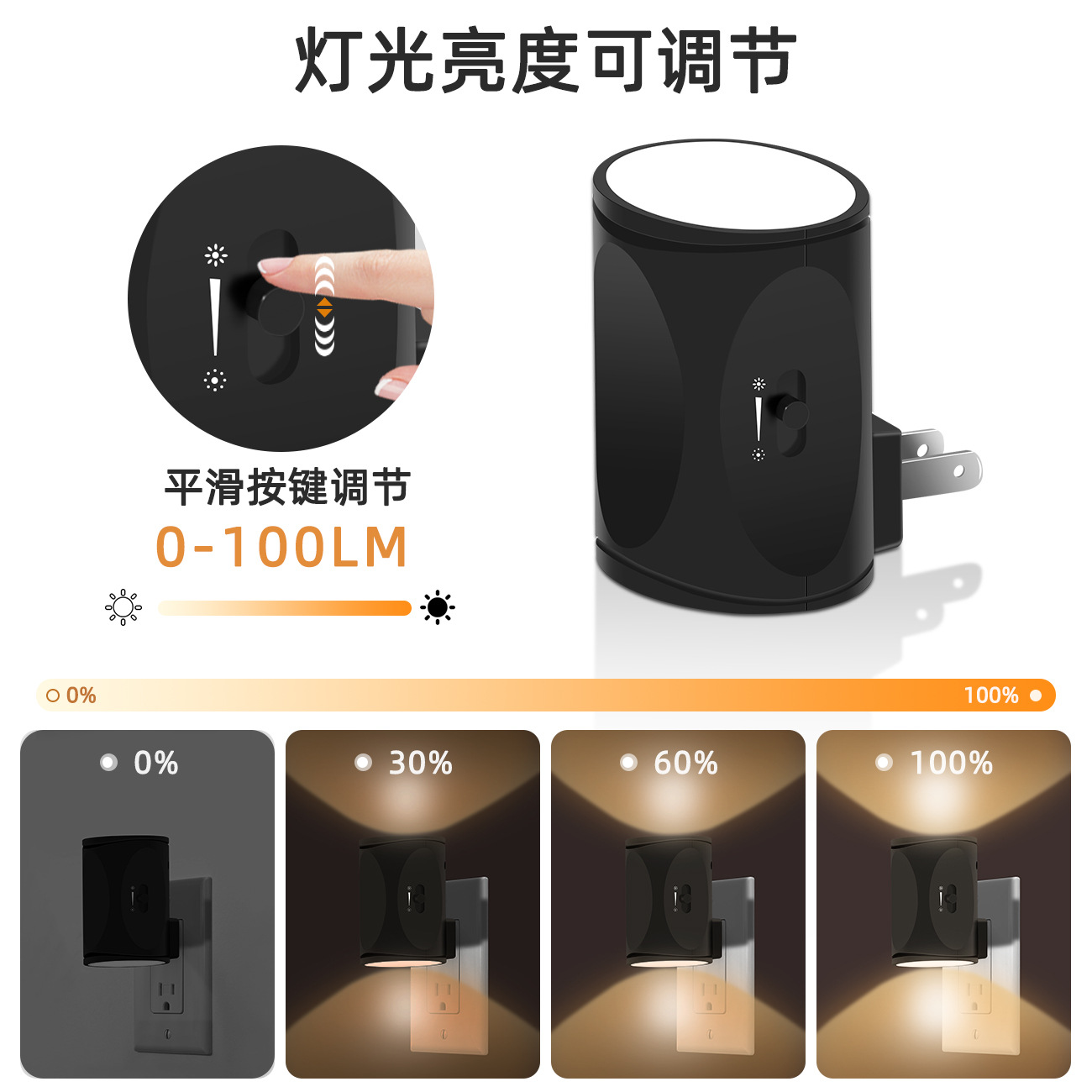 灯光亮度可调节

平滑按键调节
0-100LM

0%
100%

0%
30%
60%
100%