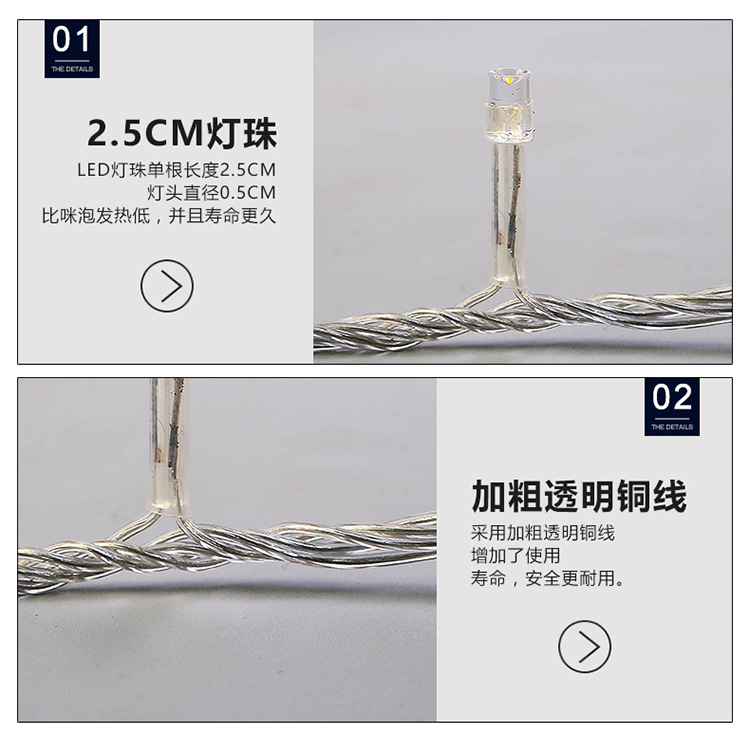 01
THE DETAILS

2.5CM灯珠

LED灯珠单根长度2.5CM
灯头直径0.5CM
比咪泡发热低，并且寿命更久

02
THE DETAILS

加粗透明铜线

采用加粗透明铜线
增加了使用
寿命，安全更耐用。